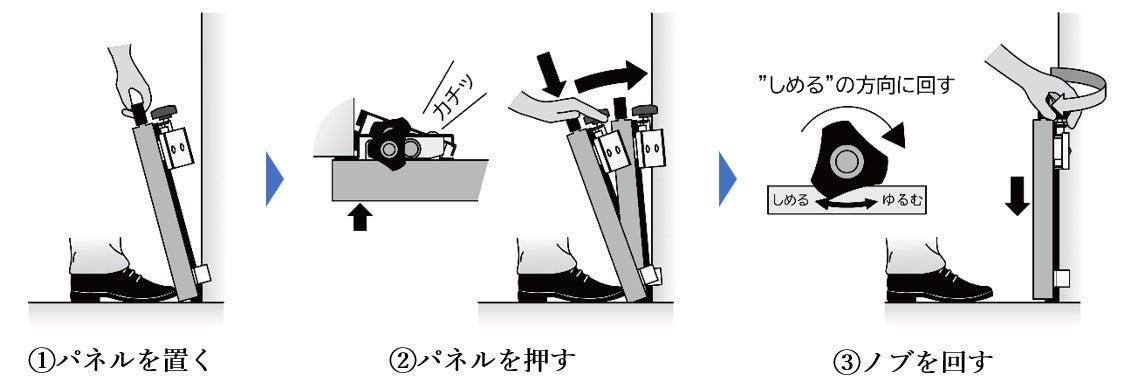 カチッ

"しめる"の方向に回す

しめる

ゆるむ

①パネルを置く

②パネルを押す

③ノブを回す