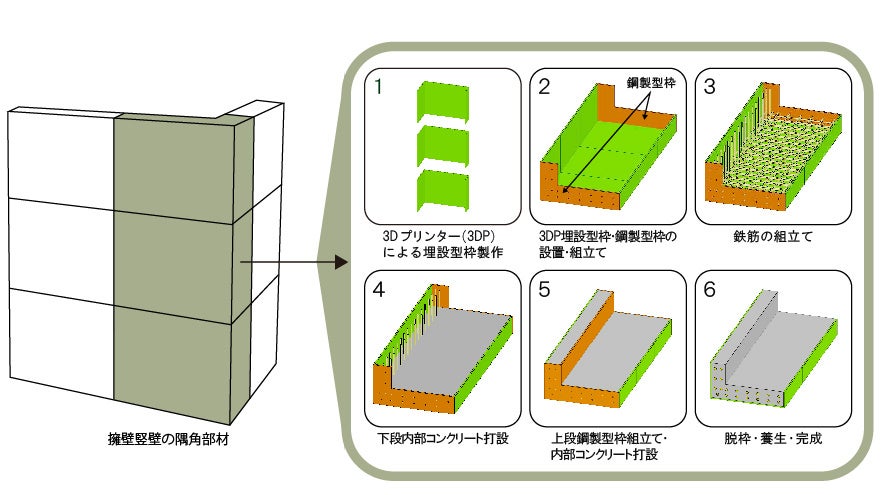 擁壁竪壁の隅角部材

1
3Dプリンター(3DP)による埋設型枠製作

2
鋼製型枠
3DP埋設型枠・鋼製型枠の設置・組立て

3
鉄筋の組立て

4
下段内部コンクリート打設

5
上段鋼製型枠組立て・内部コンクリート打設

6
脱枠・養生・完成