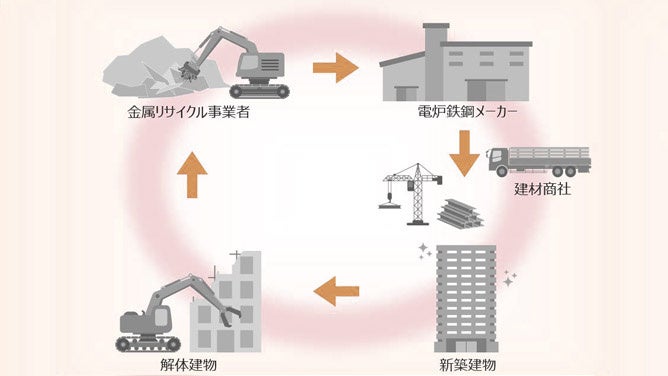 金属リサイクル事業者

電炉鉄鋼メーカー

建材商社

新築建物

解体建物