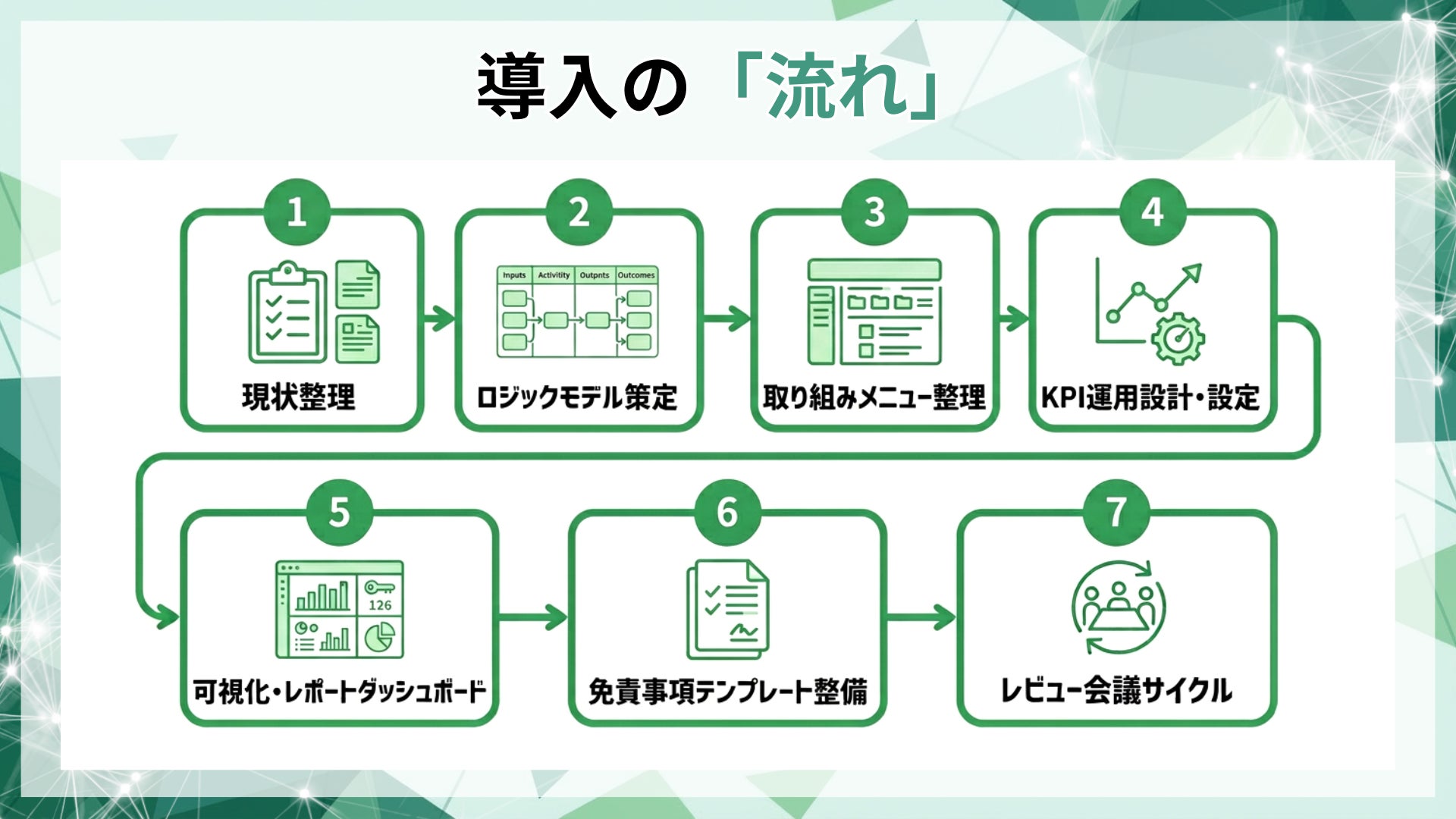 導入の「流れ」

1
現状整理

2
Inputs
Activitity
Outpnts
Outcomes
ロジックモデル策定

3
取り組みメニュー整理

4
KPI運用設計・設定

5
126
可視化・レポートダッシュボード

6
免責事項テンプレート整備

7
レビュー会議サイクル