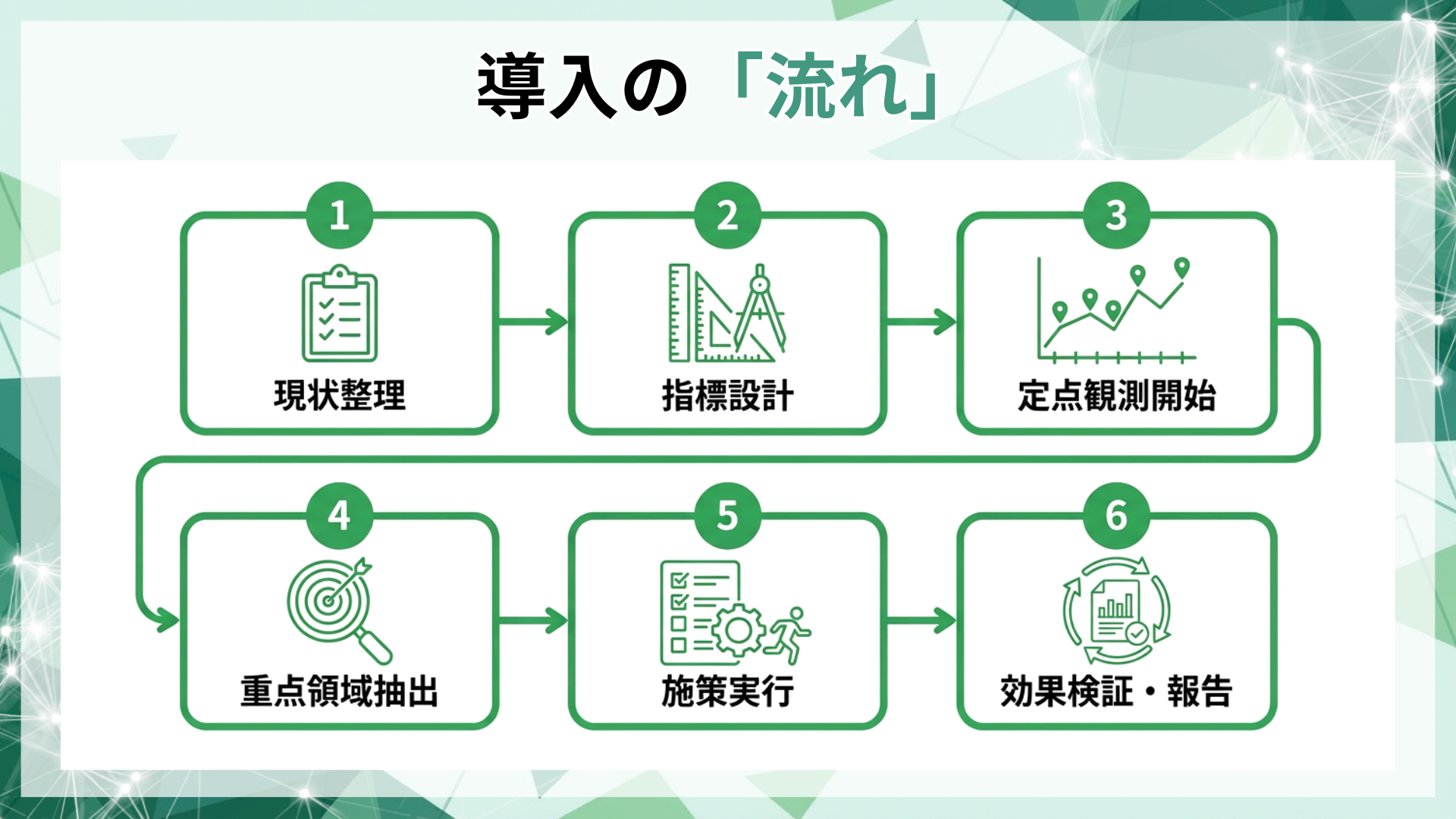 導入の「流れ」

1
現状整理

2
指標設計

3
定点観測開始

4
重点領域抽出

5
施策実行

6
効果検証・報告