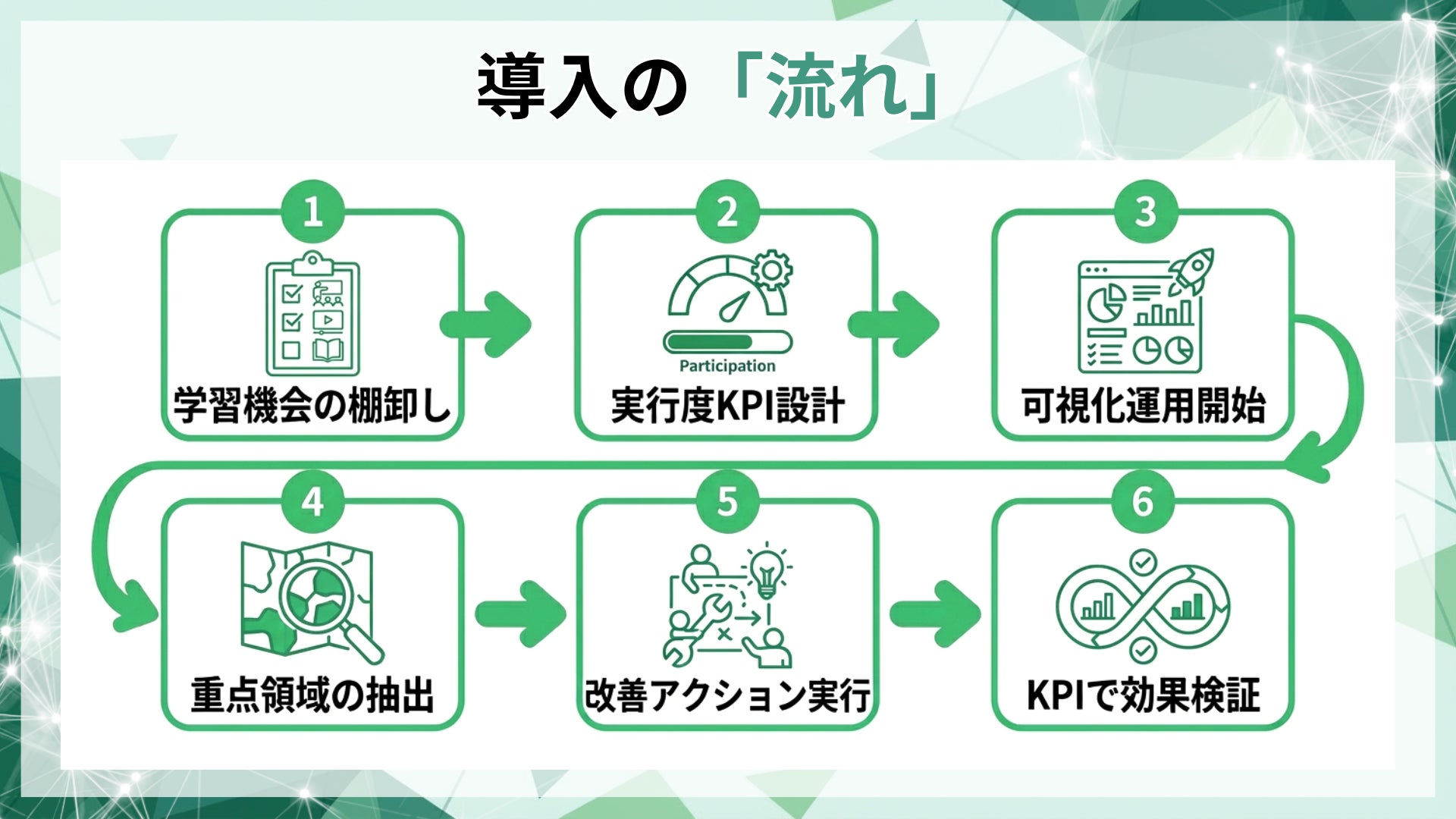 導入の「流れ」

1
学習機会の棚卸し

2
Participation
実行度KPI設計

3
可視化運用開始

4
重点領域の抽出

5
改善アクション実行

6
KPIで効果検証