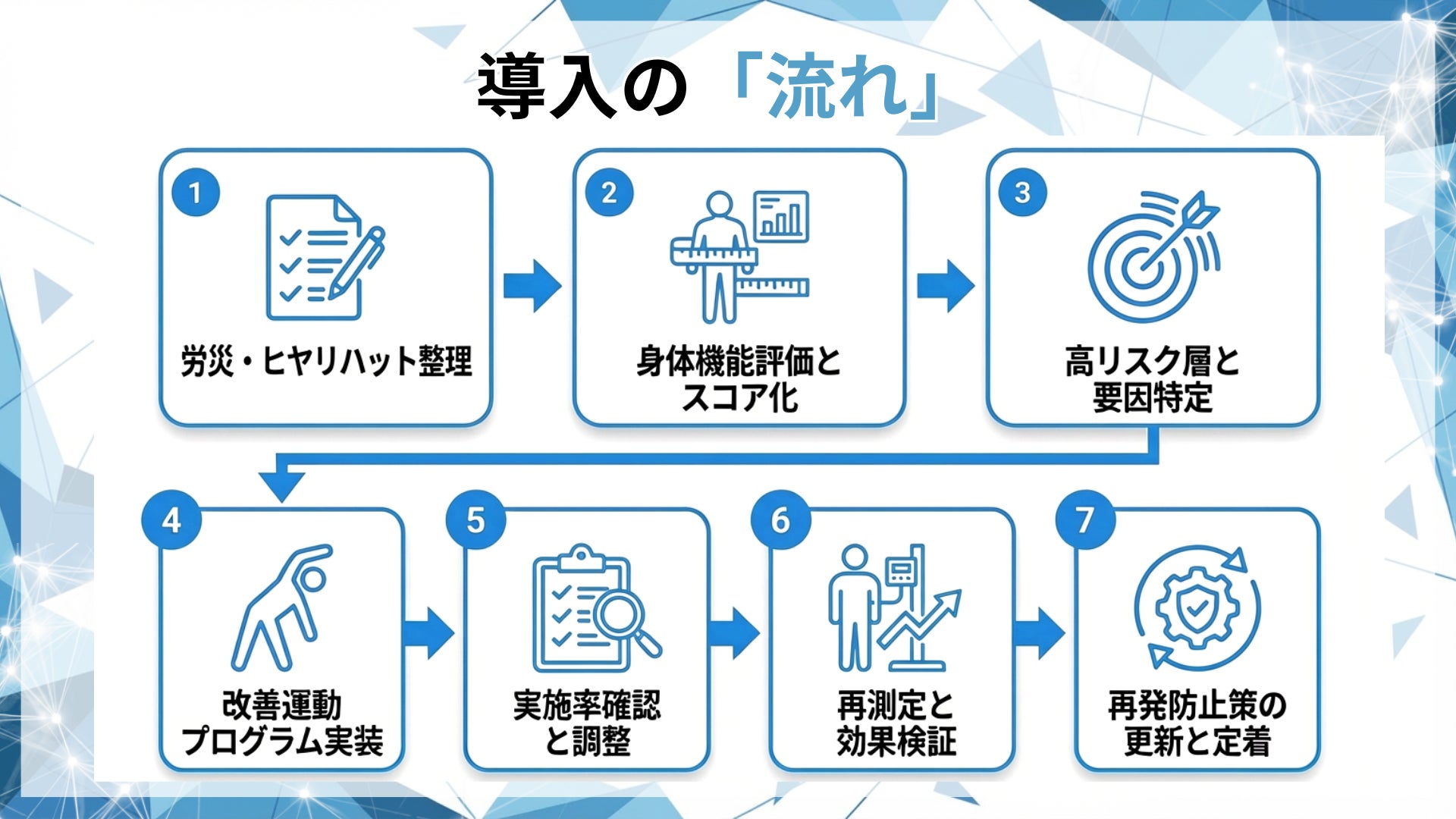 導入の「流れ」

1
労災・ヒヤリハット整理

2
身体機能評価とスコア化

3
高リスク層と要因特定

4
改善運動プログラム実装

5
実施率確認と調整

6
再測定と効果検証

7
再発防止策の更新と定着