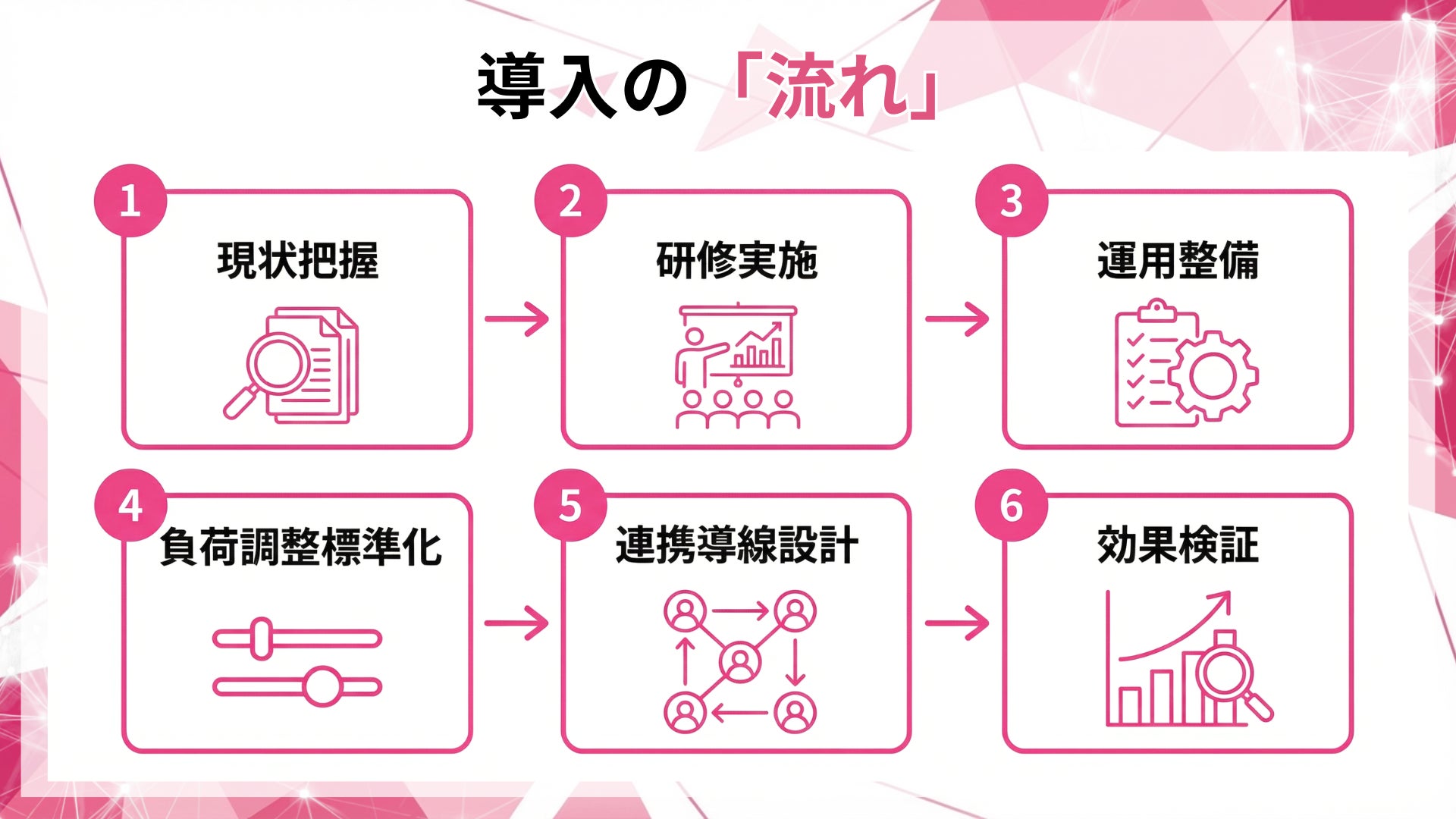 導入の「流れ」

1
現状把握

2
研修実施

3
運用整備

4
負荷調整標準化

5
連携導線設計

6
効果検証