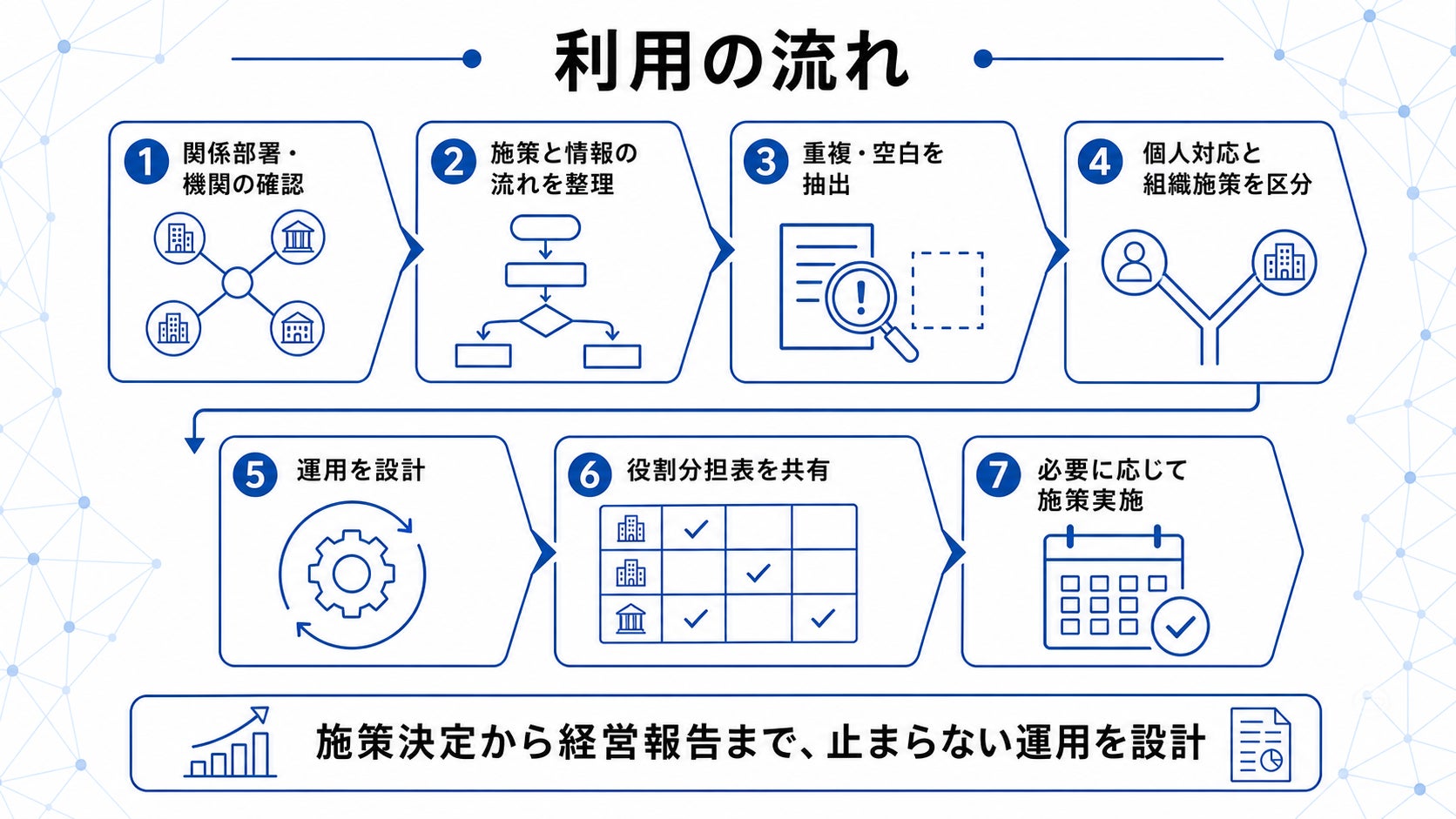 利用の流れ

1 関係部署・機関の確認

2 施策と情報の流れを整理

3 重複・空白を抽出

4 個人対応と組織施策を区分

5 運用を設計

6 役割分担表を共有

7 必要に応じて施策実施

施策決定から経営報告まで、止まらない運用を設計