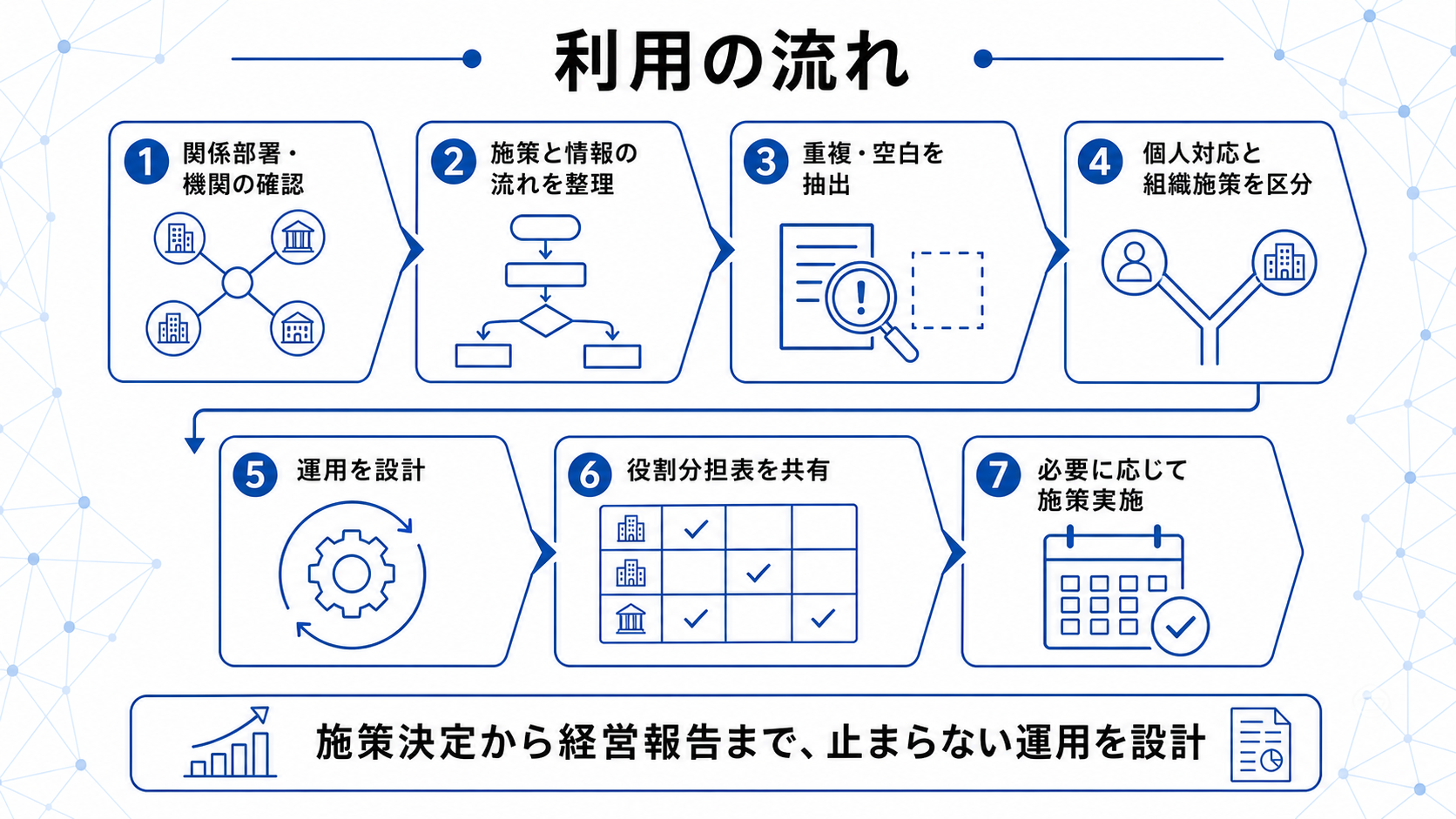 利用の流れ

1 関係部署・機関の確認

2 施策と情報の流れを整理

3 重複・空白を抽出

4 個人対応と組織施策を区分

5 運用を設計

6 役割分担表を共有

7 必要に応じて施策実施

施策決定から経営報告まで、止まらない運用を設計