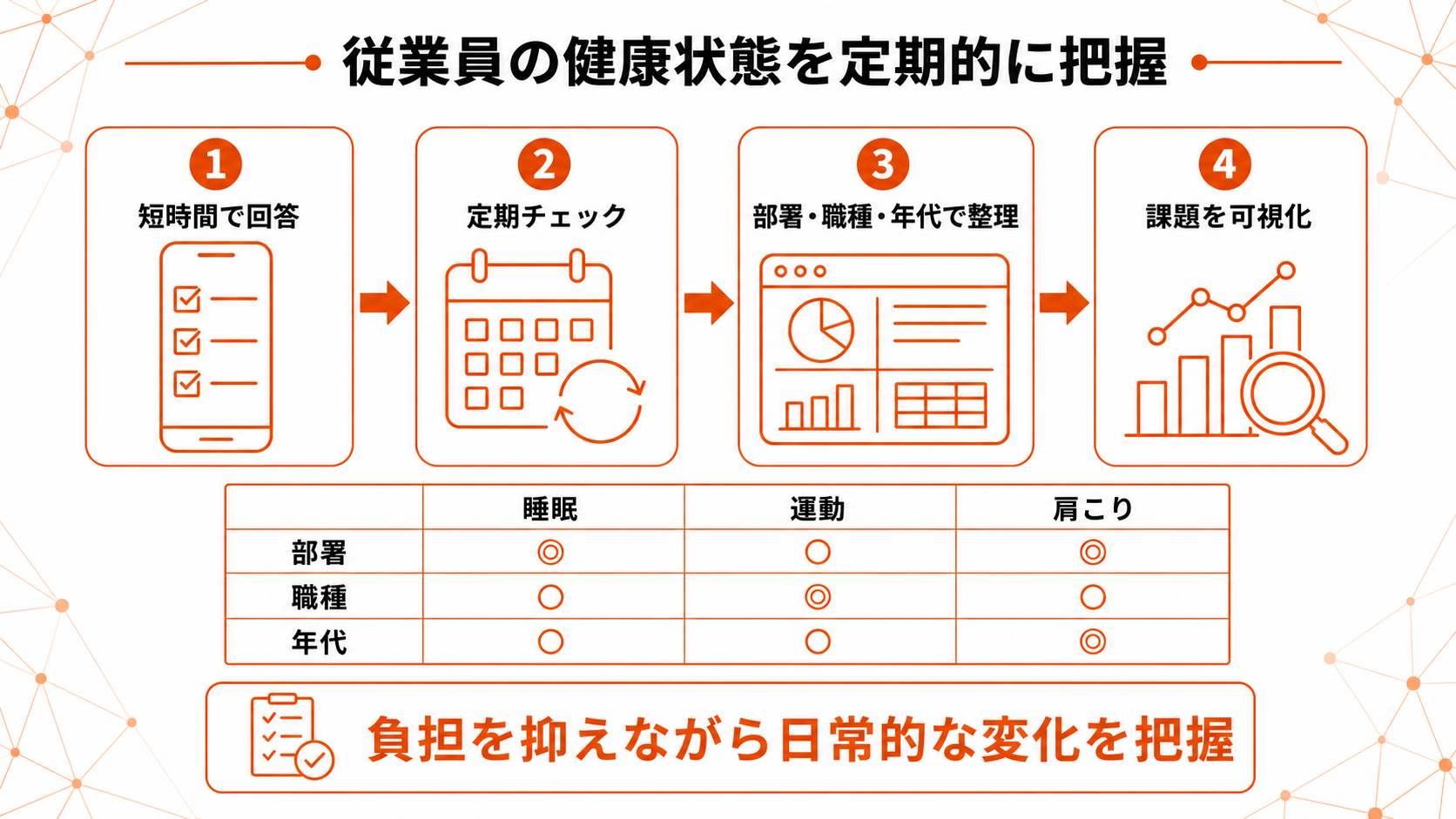 従業員の健康状態を定期的に把握

1
短時間で回答

2
定期チェック

3
部署・職種・年代で整理

4
課題を可視化

| | 睡眠 | 運動 | 肩こり |
|---|---|---|---|
| 部署 | ◎ | ○ | ◎ |
| 職種 | ○ | ◎ | ○ |
| 年代 | ○ | ○ | ◎ |

負担を抑えながら日常的な変化を把握