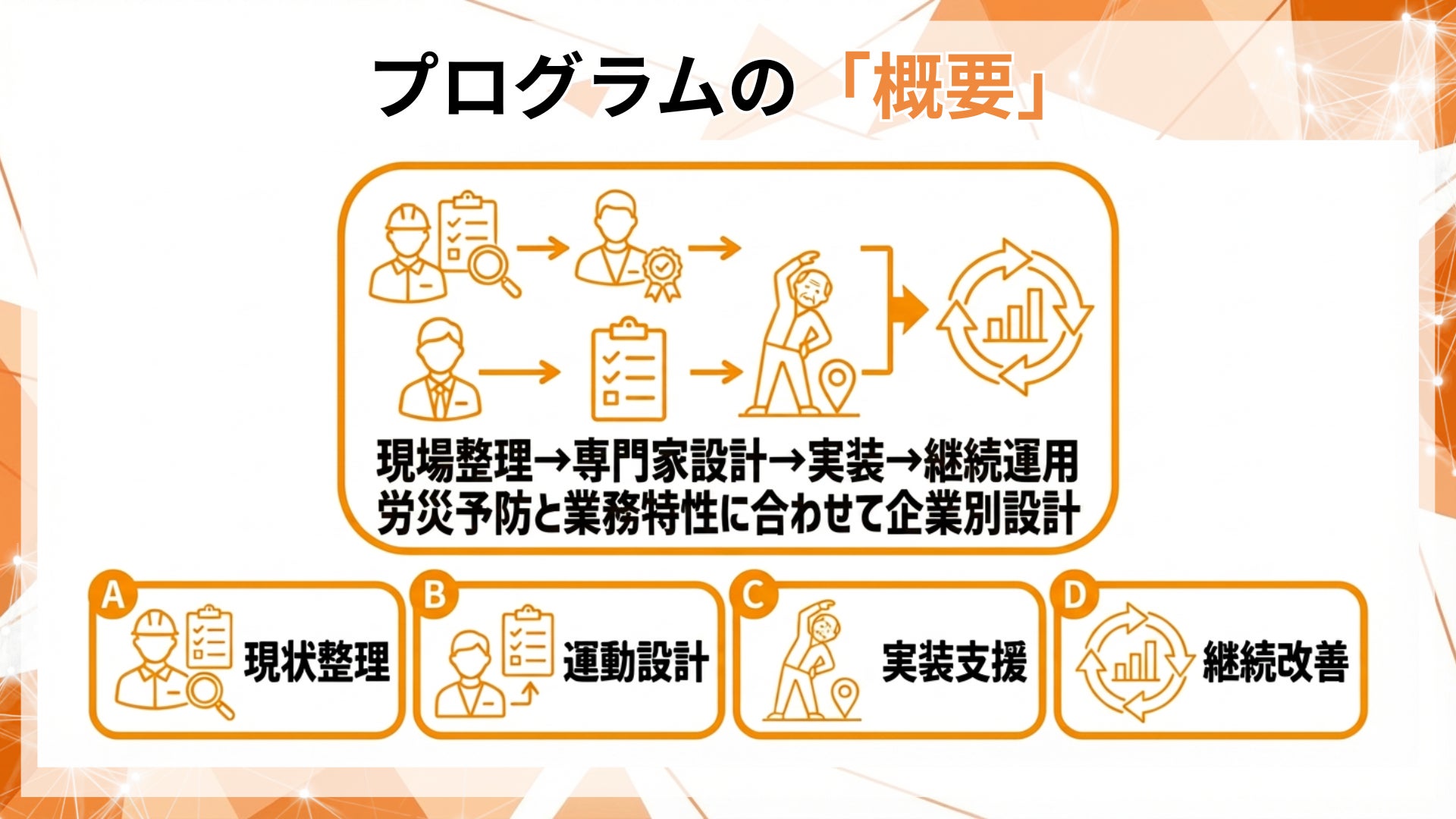 プログラムの「概要」

現場整理→専門家設計→実装→継続運用
労災予防と業務特性に合わせて企業別設計

A 現状整理

B 運動設計

C 実装支援

D 継続改善