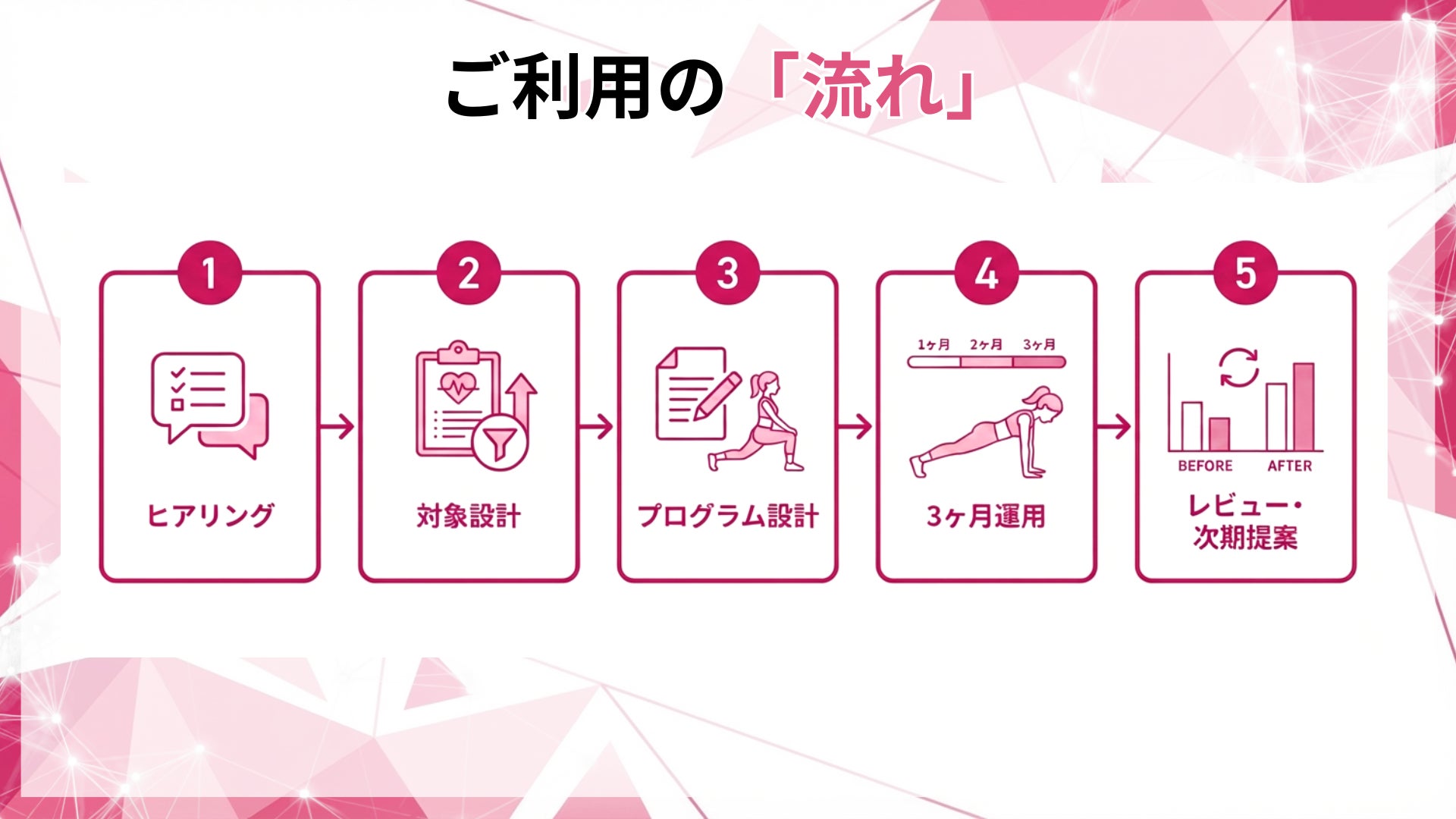 ご利用の「流れ」

1
ヒアリング

2
対象設計

3
プログラム設計

4
1ヶ月 2ヶ月 3ヶ月
3ヶ月運用

5
BEFORE AFTER
レビュー・次期提案