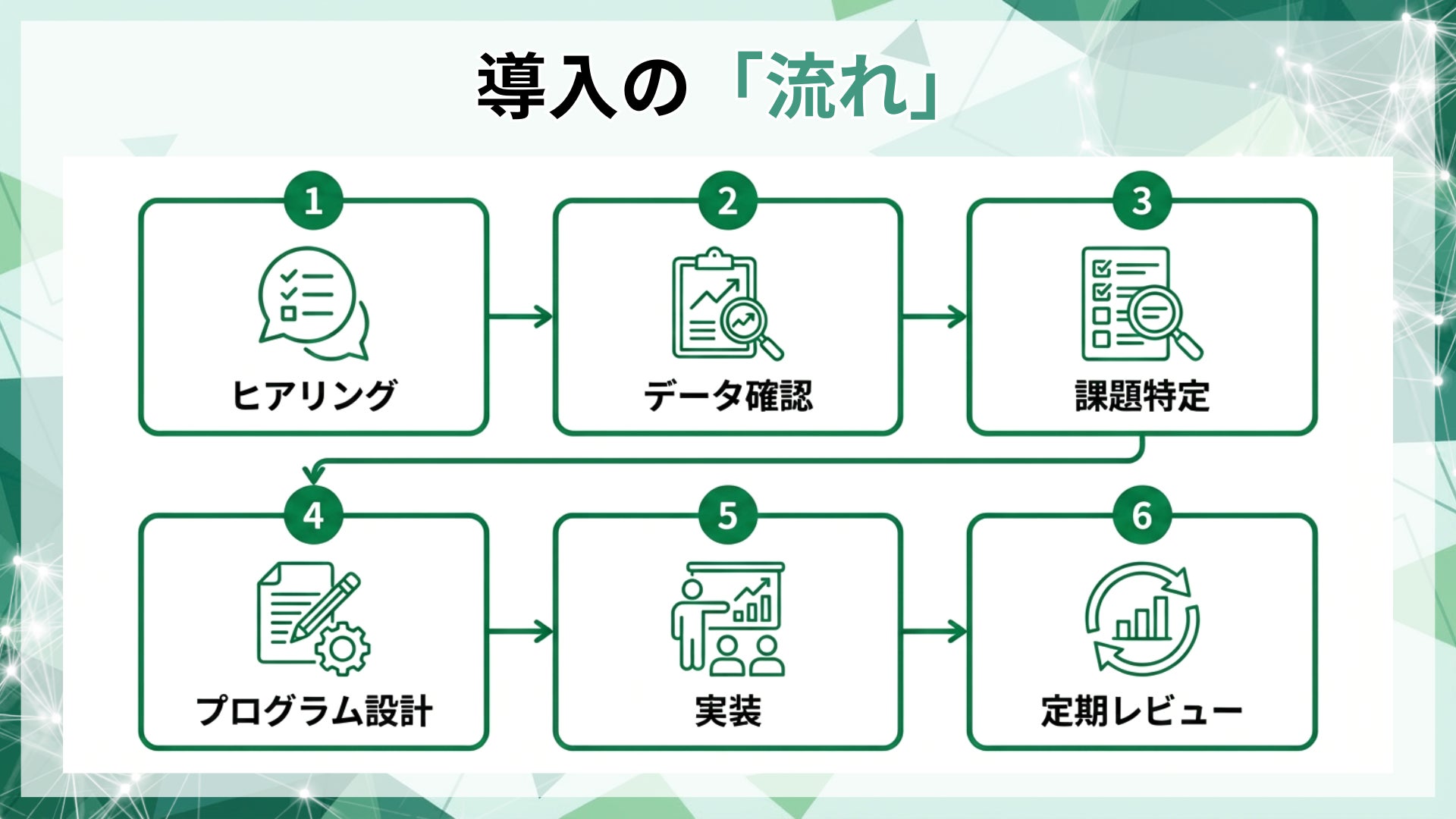 導入の「流れ」

1
ヒアリング

2
データ確認

3
課題特定

4
プログラム設計

5
実装

6
定期レビュー