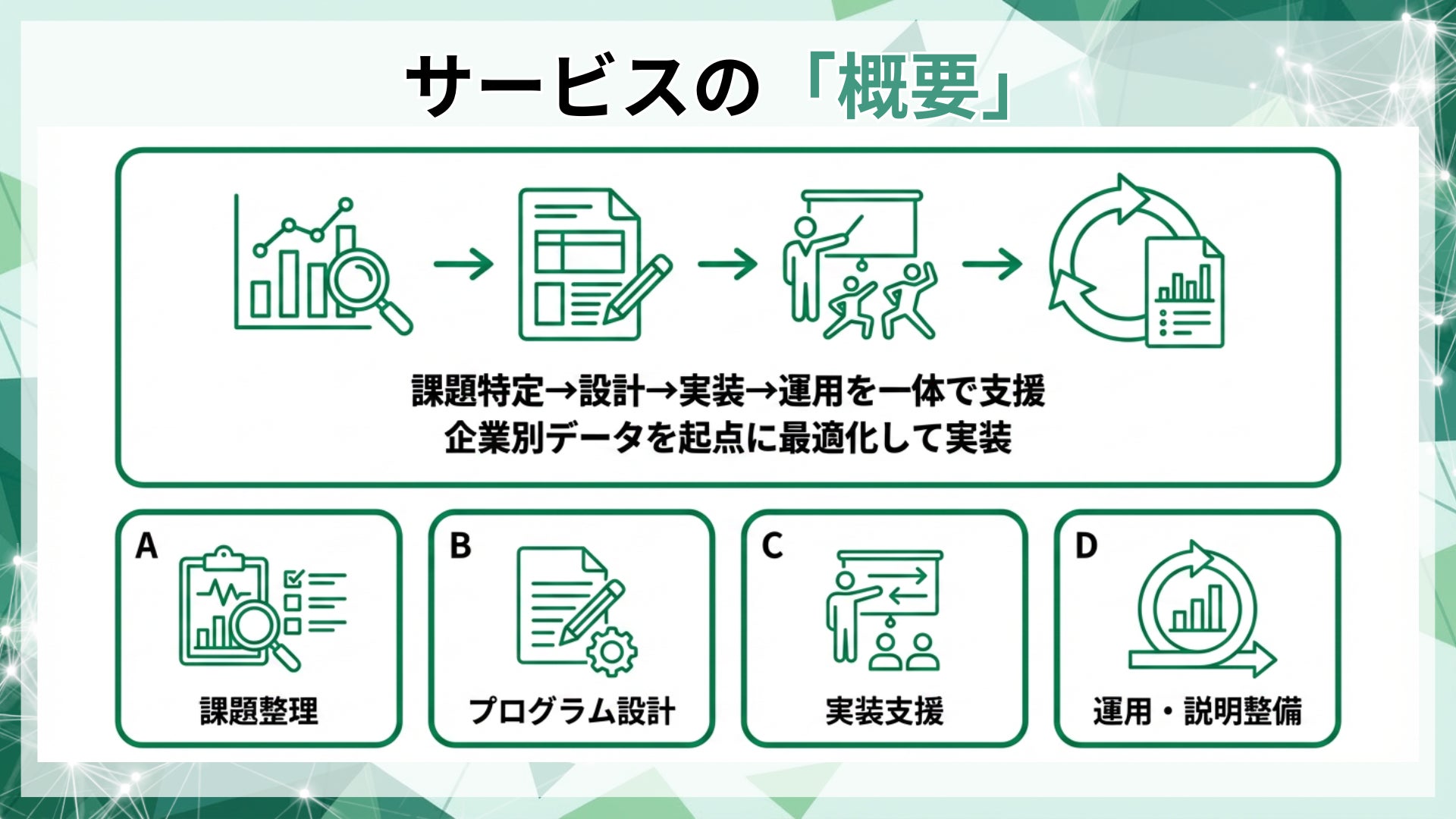 サービスの「概要」

課題特定→設計→実装→運用を一体で支援
企業別データを起点に最適化して実装

A
課題整理

B
プログラム設計

C
実装支援

D
運用・説明整備