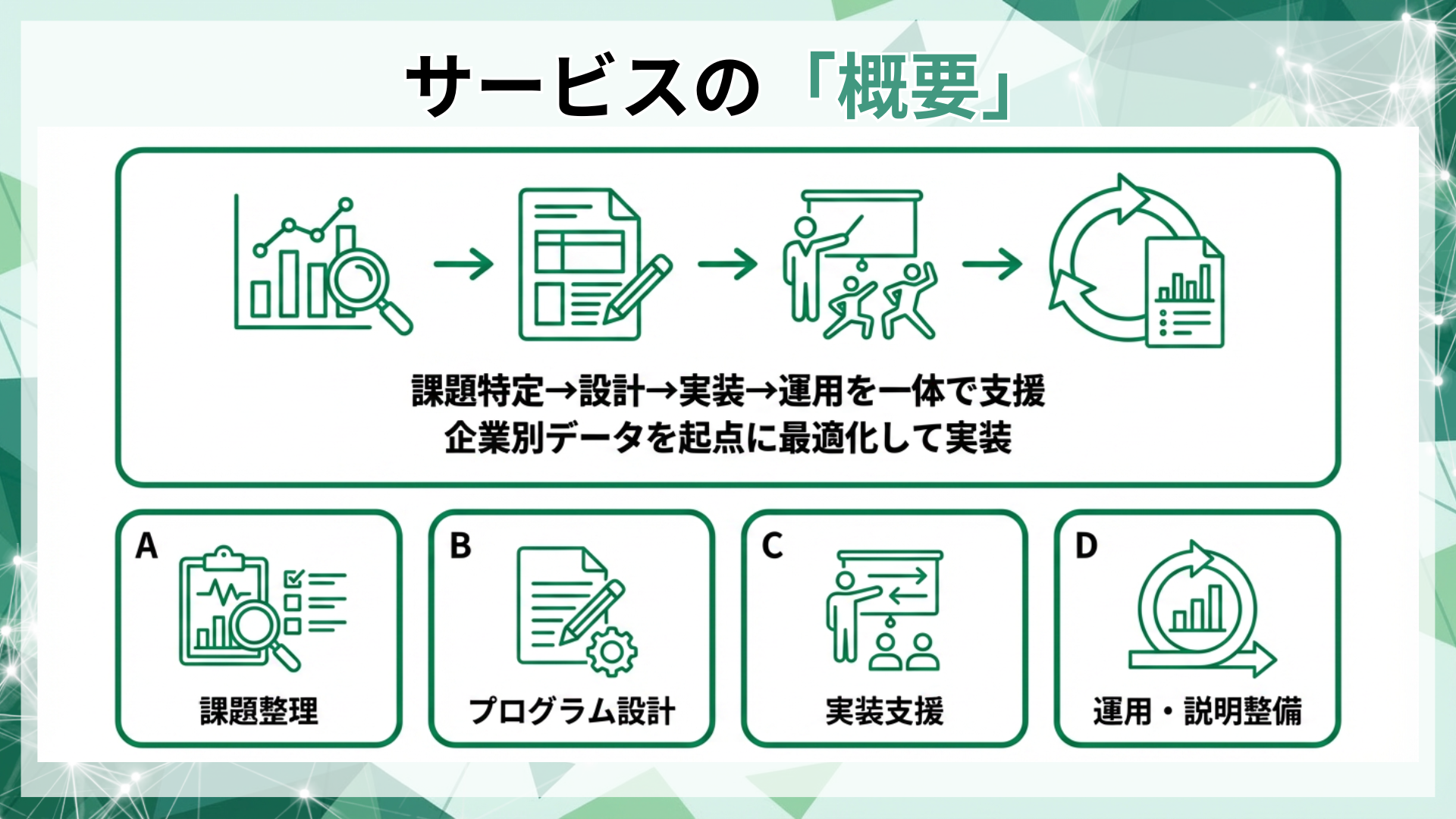 サービスの「概要」

課題特定→設計→実装→運用を一体で支援
企業別データを起点に最適化して実装

A
課題整理

B
プログラム設計

C
実装支援

D
運用・説明整備