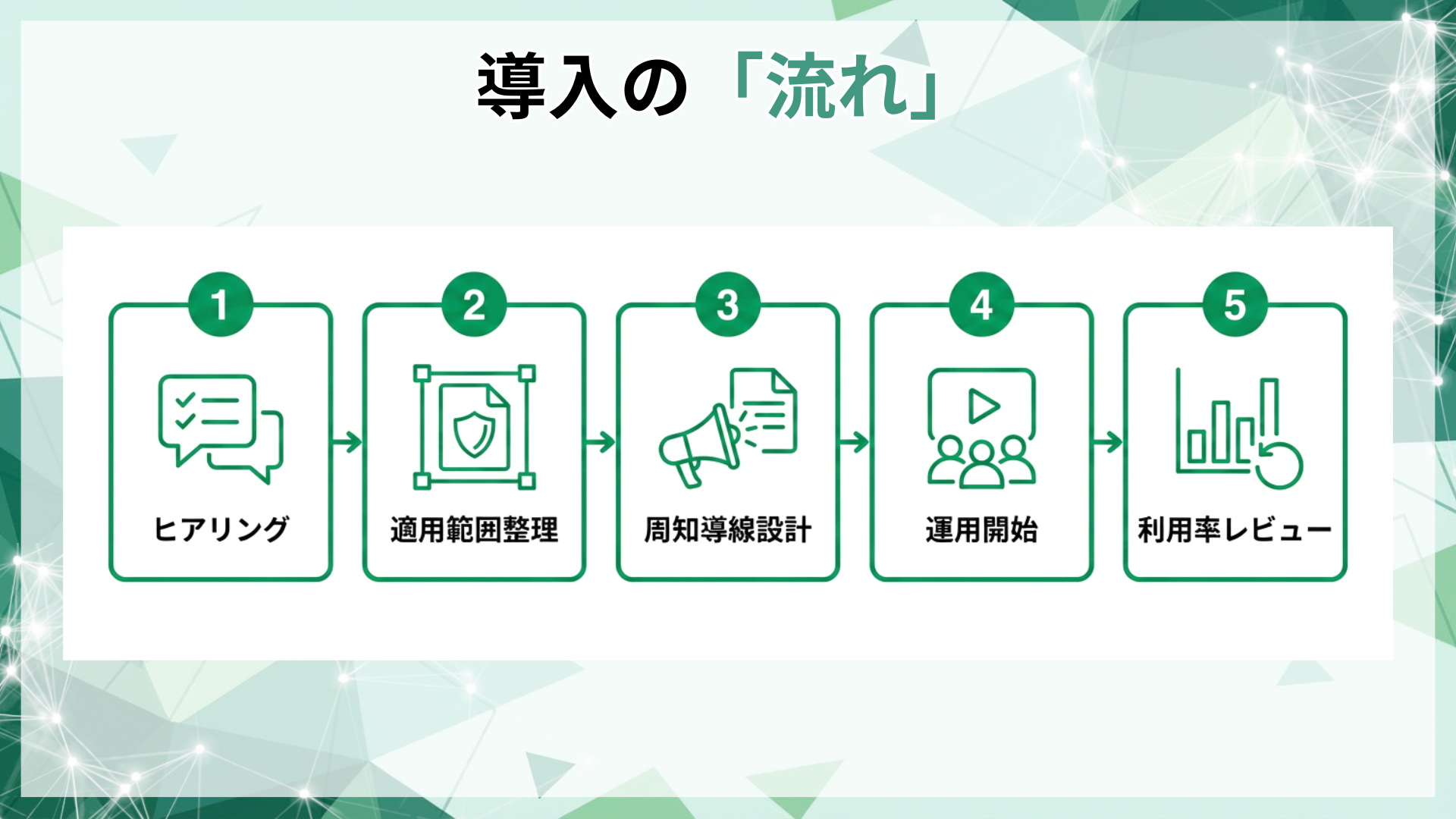 導入の「流れ」

1
ヒアリング

2
適用範囲整理

3
周知導線設計

4
運用開始

5
利用率レビュー