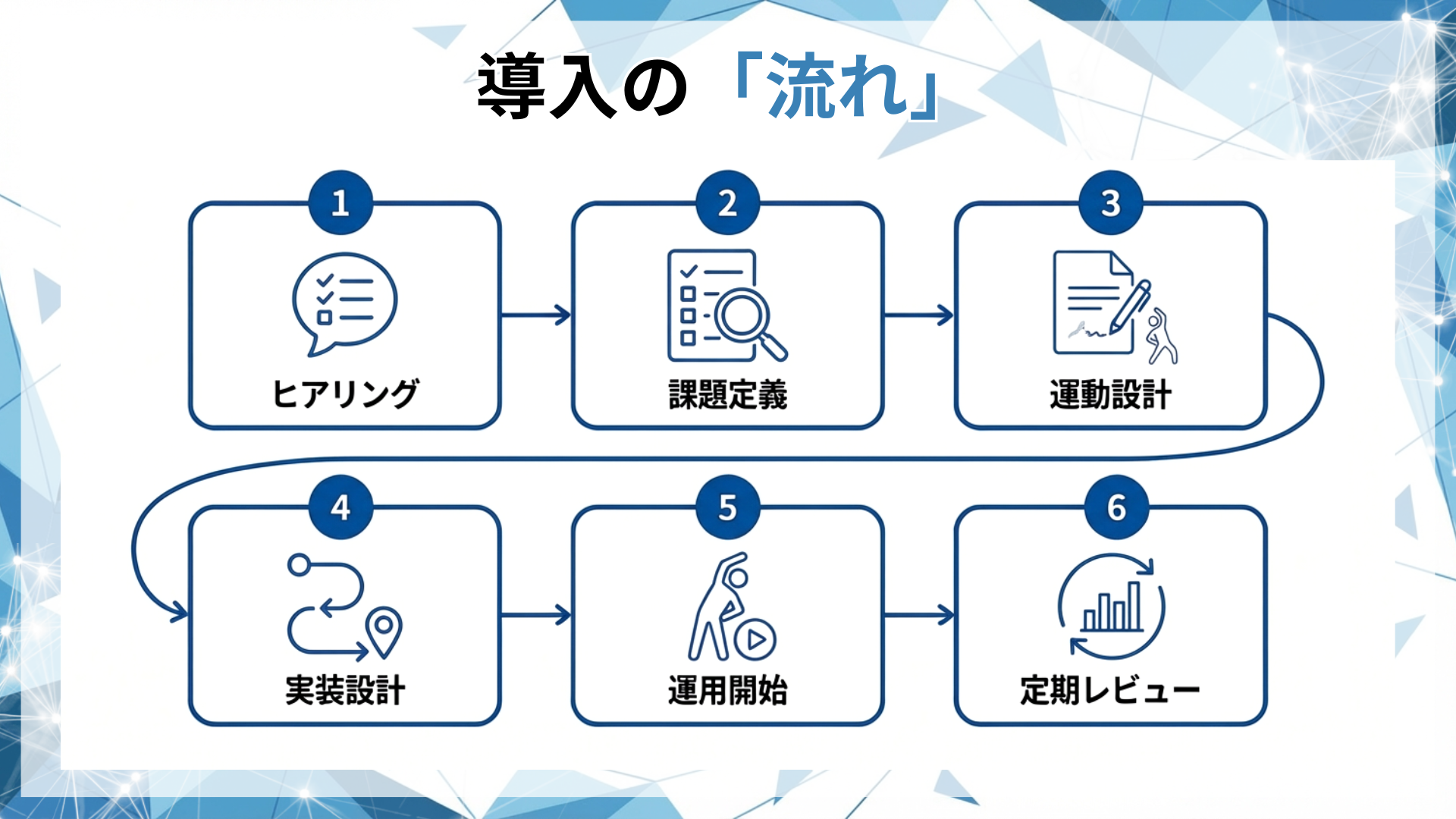 導入の「流れ」

1
ヒアリング

2
課題定義

3
運動設計

4
実装設計

5
運用開始

6
定期レビュー