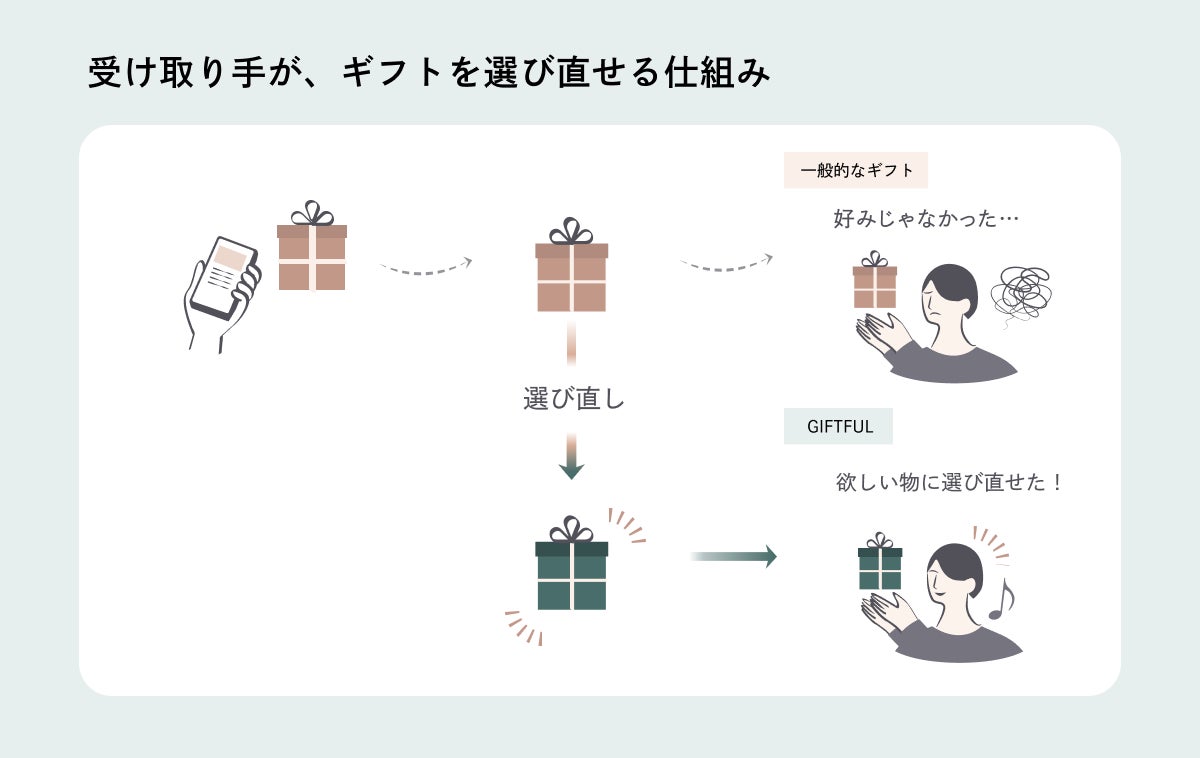 受け取り手が、ギフトを選び直せる仕組み

一般的なギフト

好みじゃなかった…

選び直し

GIFTFUL

欲しい物に選び直せた！