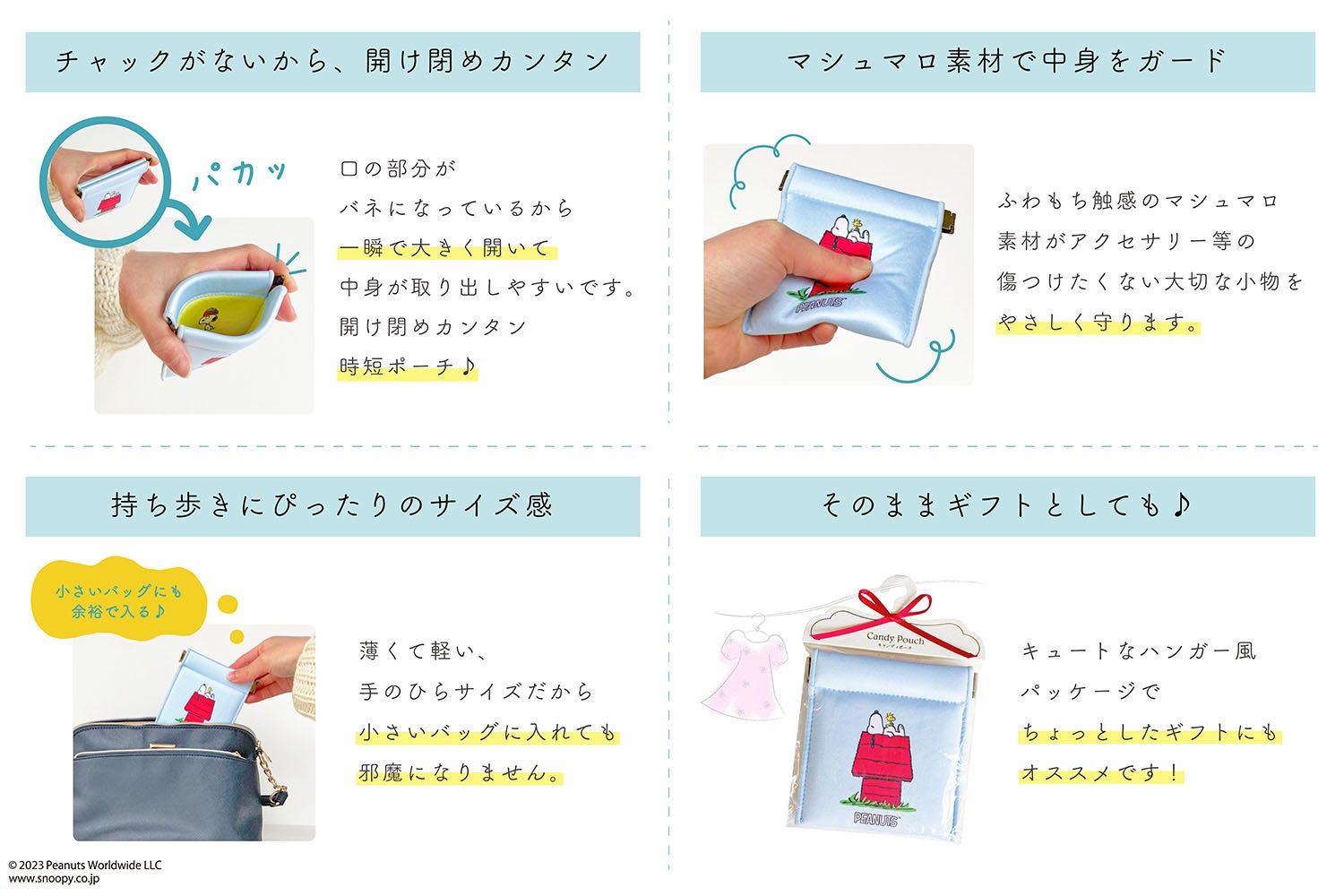 チャックがないから、開け閉めカンタン

パカッ

口の部分が
バネになっているから
一瞬で大きく開いて
中身が取り出しやすいです。
開け閉めカンタン
時短ポーチ♪

マシュマロ素材で中身をガード

PEANUTS

ふわもち触感のマシュマロ
素材がアクセサリー等の
傷つけたくない大切な小物を
やさしく守ります。

持ち歩きにぴったりのサイズ感

小さいバッグにも
余裕で入る♪

薄くて軽い、
手のひらサイズだから
小さいバッグに入れても
邪魔になりません。

そのままギフトとしても♪

Candy Pouch
キャンディポーチ

PEANUTS

キュートなハンガー風
パッケージで
ちょっとしたギフトにも
オススメです！

© 2023 Peanuts Worldwide LLC
www.snoopy.co.jp