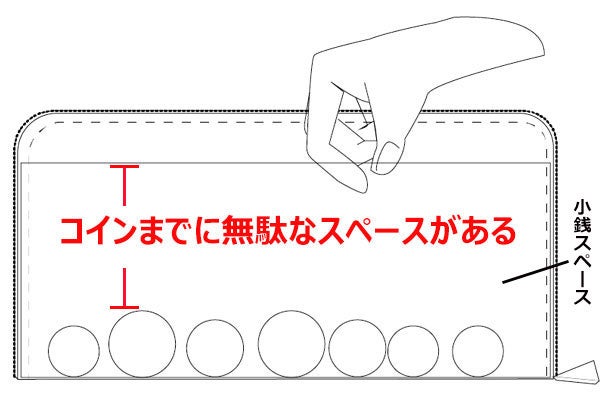 コインまでに無駄なスペースがある

小銭スペース