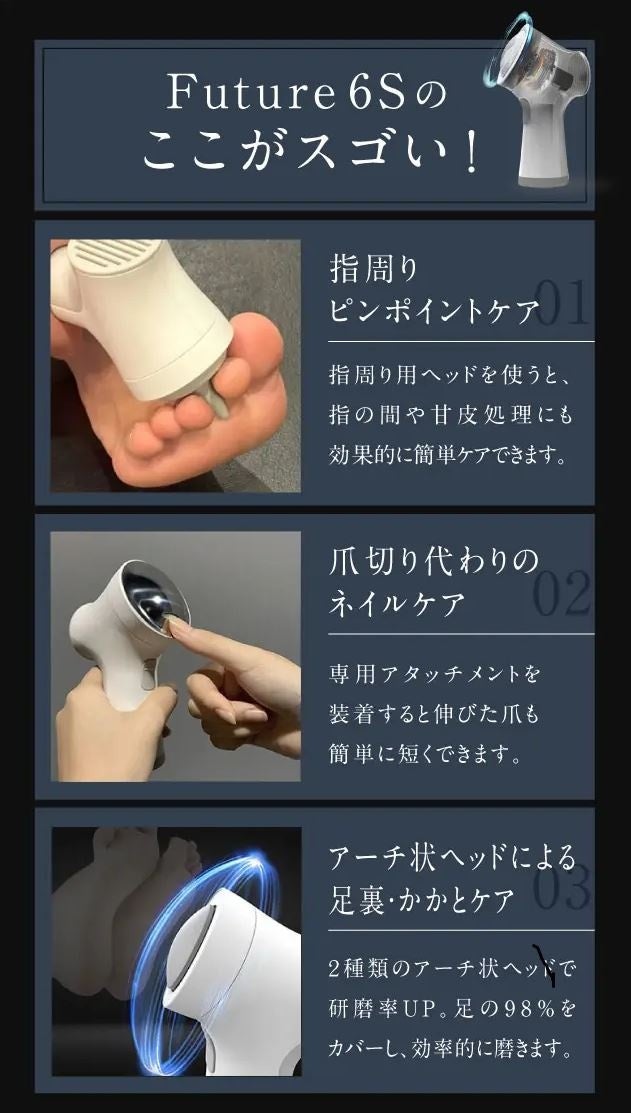 Future 6Sの
ここがスゴい！

指周り
ピンポイントケア
01

指周り用ヘッドを使うと、指の間や甘皮処理にも効果的に簡単ケアできます。

爪切り代わりの
ネイルケア
02

専用アタッチメントを装着すると伸びた爪も簡単に短くできます。

アーチ状ヘッドによる
足裏・かかとケア
03

2種類のアーチ状ヘッドで研磨率UP。足の98%をカバーし、効率的に磨きます。