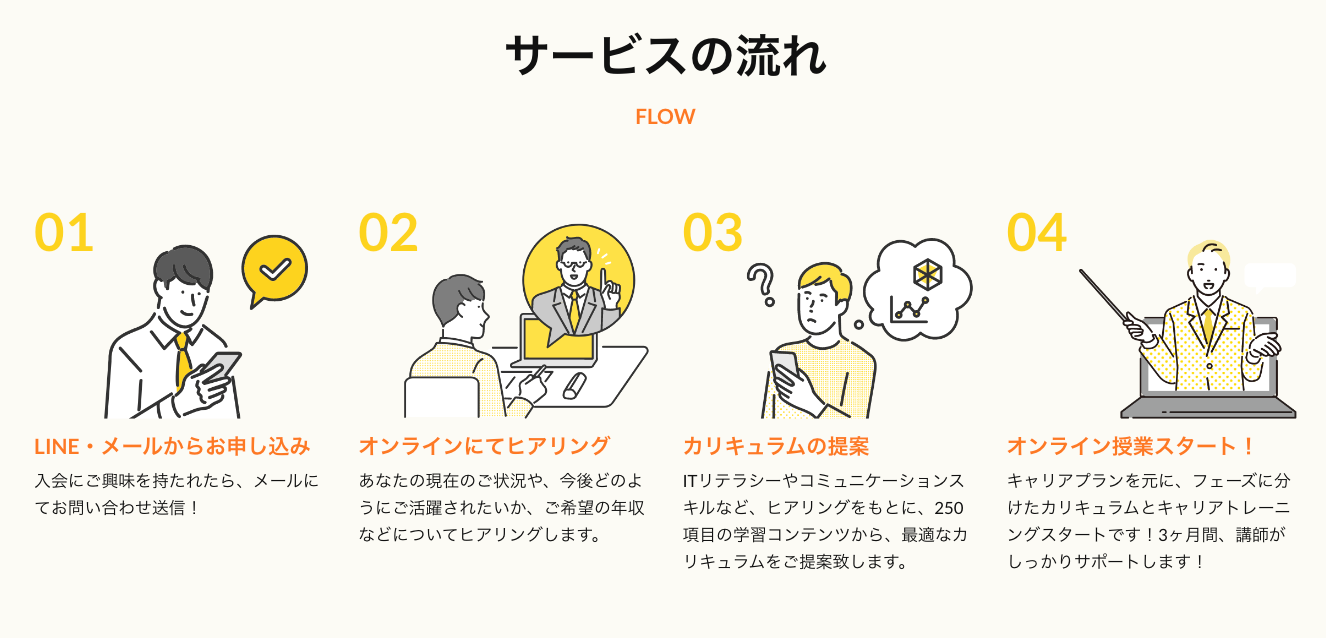 サービスの流れ

FLOW

01

LINE・メールからお申し込み

入会にご興味を持たれたら、メールにてお問い合わせ送信！

02

オンラインにてヒアリング

あなたの現在のご状況や、今後どのようにご活躍されたいか、ご希望の年収などについてヒアリングします。

03

カリキュラムの提案

ITリテラシーやコミュニケーションスキルなど、ヒアリングをもとに、250項目の学習コンテンツから、最適なカリキュラムをご提案致します。

04

オンライン授業スタート！

キャリアプランを元に、フェーズに分けたカリキュラムとキャリアトレーニングスタートです！3ヶ月間、講師がしっかりサポートします！