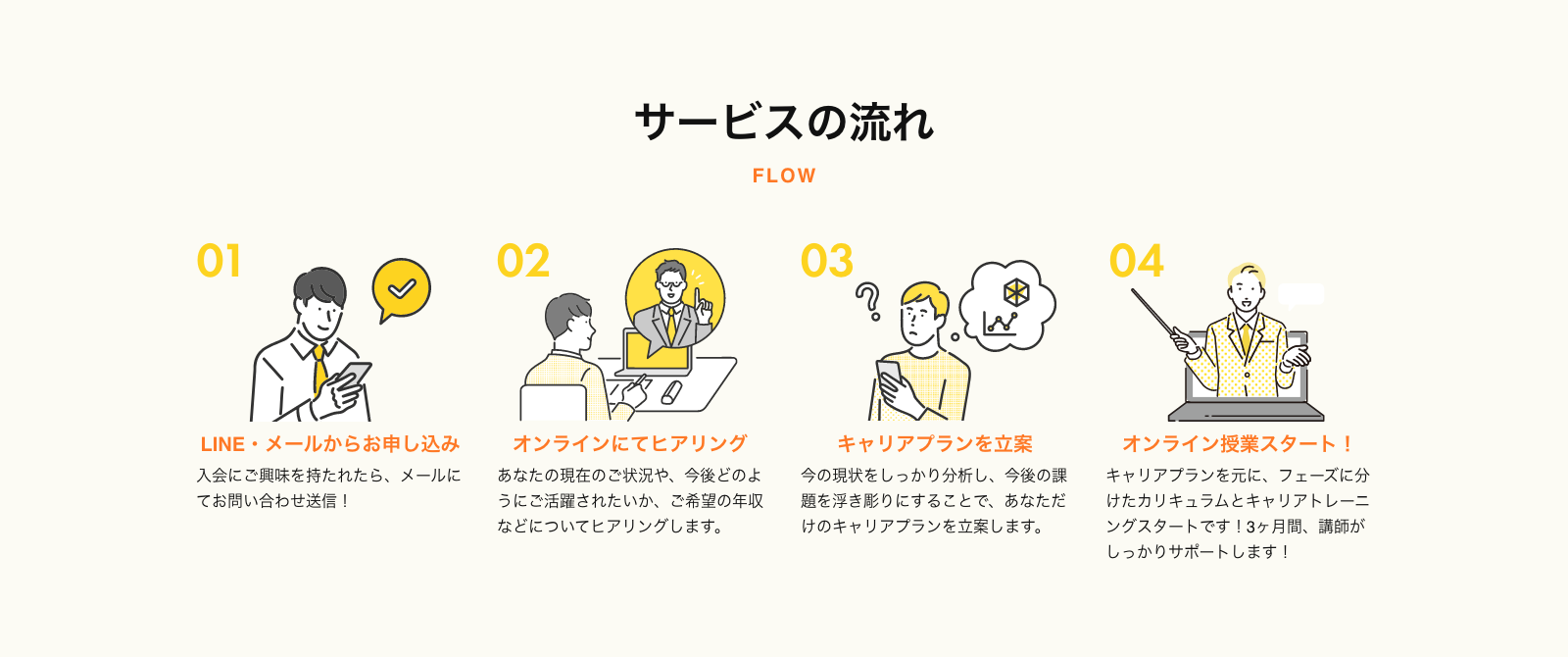 サービスの流れ

FLOW

01

LINE・メールからお申し込み

入会にご興味を持たれたら、メールにてお問い合わせ送信！

02

オンラインにてヒアリング

あなたの現在のご状況や、今後どのようにご活躍されたいか、ご希望の年収などについてヒアリングします。

03

キャリアプランを立案

今の現状をしっかり分析し、今後の課題を浮き彫りにすることで、あなただけのキャリアプランを立案します。

04

オンライン授業スタート！

キャリアプランを元に、フェーズに分けたカリキュラムとキャリアトレーニングスタートです！3ヶ月間、講師がしっかりサポートします！