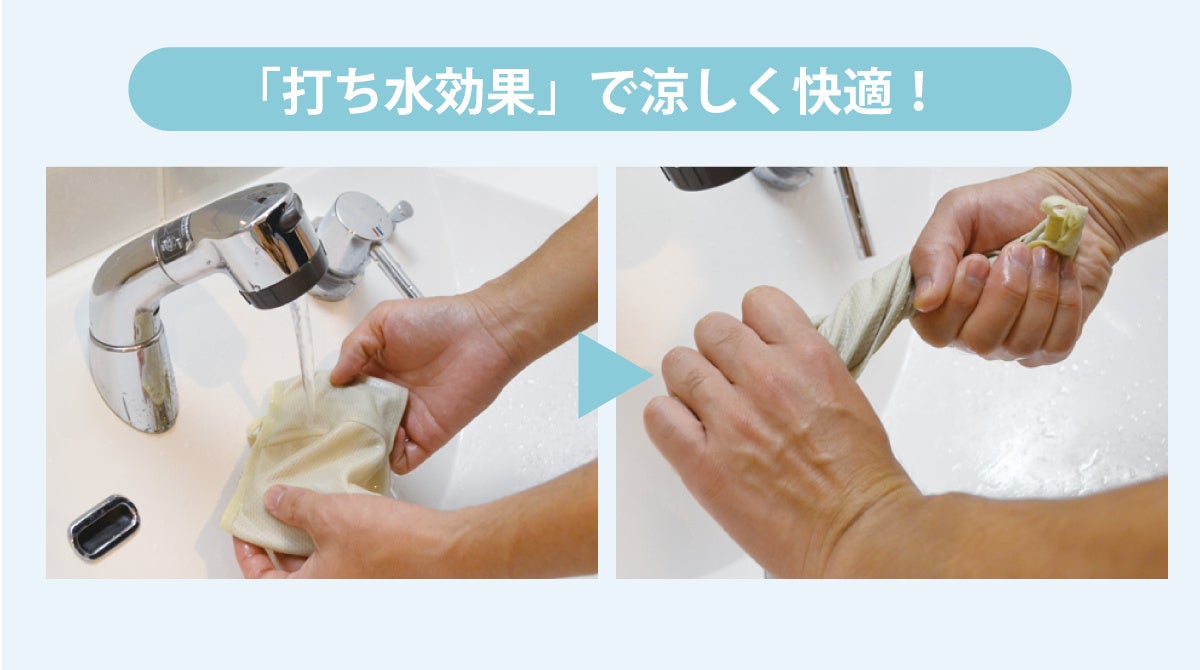 「打ち水効果」で涼しく快適！