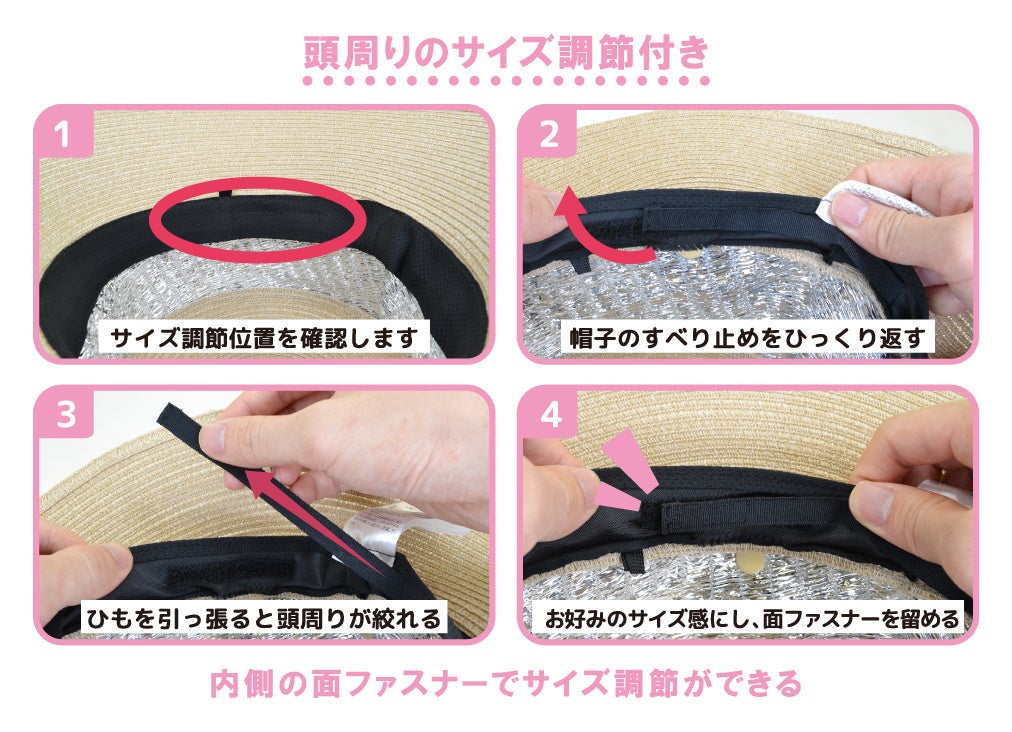 頭周りのサイズ調節付き

1

サイズ調節位置を確認します

2

帽子のすべり止めをひっくり返す

3

ひもを引っ張ると頭周りが絞れる

4

お好みのサイズ感にし、面ファスナーを留める

内側の面ファスナーでサイズ調節ができる