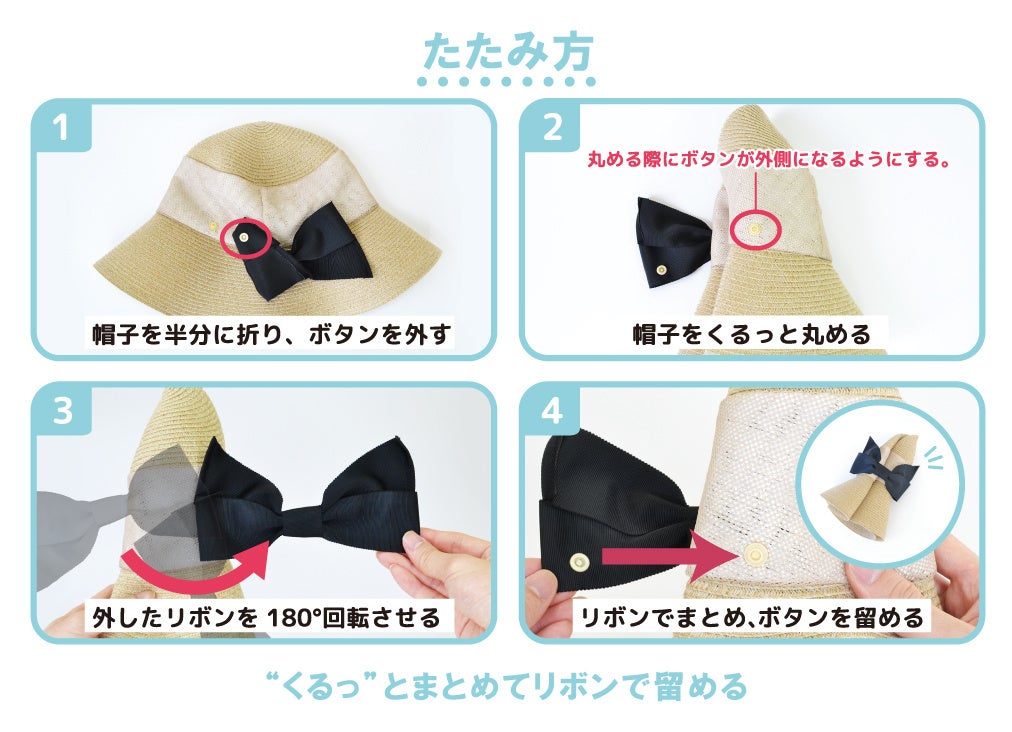 たたみ方

1
帽子を半分に折り、ボタンを外す

2
丸める際にボタンが外側になるようにする。
帽子をくるっと丸める

3
外したリボンを 180°回転させる

4
リボンでまとめ､ボタンを留める

“くるっ”とまとめてリボンで留める