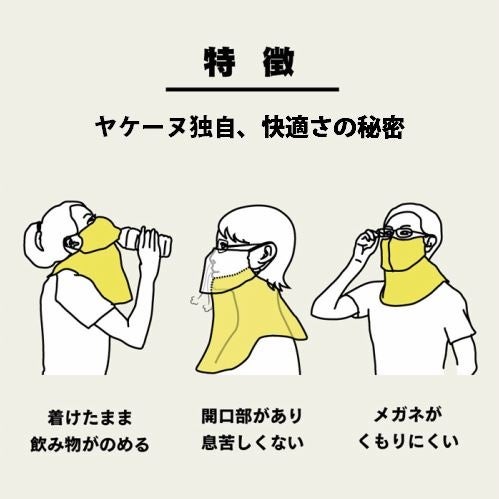 特　徴

ヤケーヌ独自、快適さの秘密

着けたまま
飲み物がのめる

開口部があり
息苦しくない

メガネが
くもりにくい