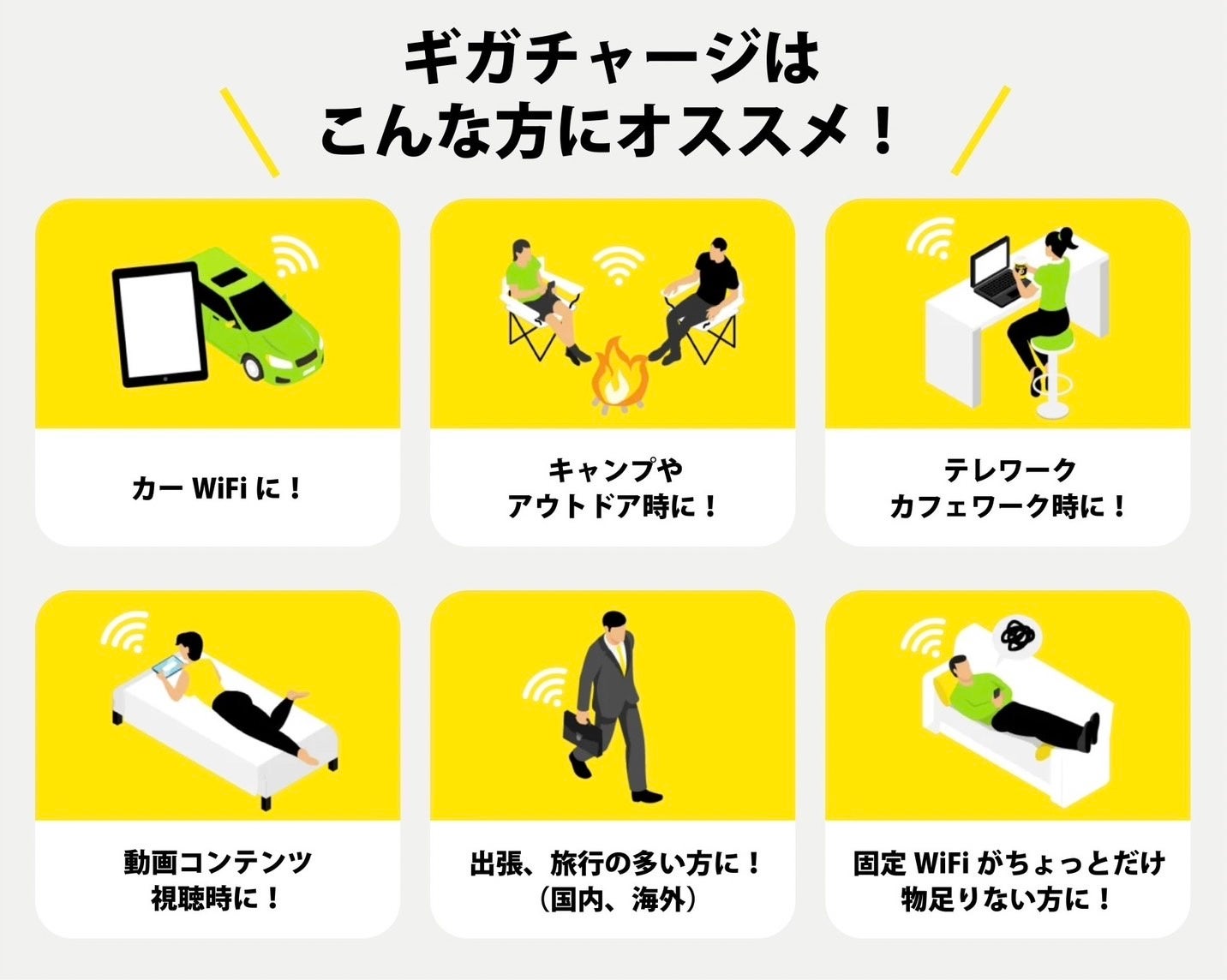 ギガチャージは
こんな方にオススメ！

カー WiFi に！

キャンプや
アウトドア時に！

テレワーク
カフェワーク時に！

動画コンテンツ
視聴時に！

出張、旅行の多い方に！
（国内、海外）

固定 WiFi がちょっとだけ
物足りない方に！