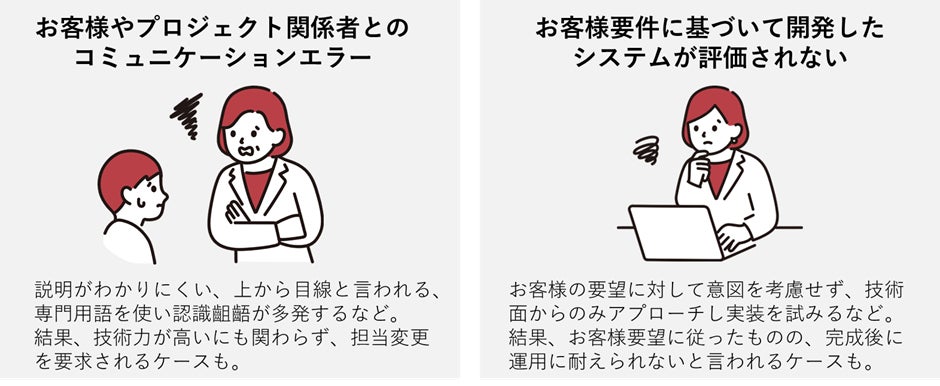 お客様やプロジェクト関係者とのコミュニケーションエラー

説明がわかりにくい、上から目線と言われる、専門用語を使い認識齟齬が多発するなど。結果、技術力が高いにも関わらず、担当変更を要求されるケースも。

お客様要件に基づいて開発したシステムが評価されない

お客様の要望に対して意図を考慮せず、技術面からのみアプローチし実装を試みるなど。結果、お客様要望に従ったものの、完成後に運用に耐えられないと言われるケースも。