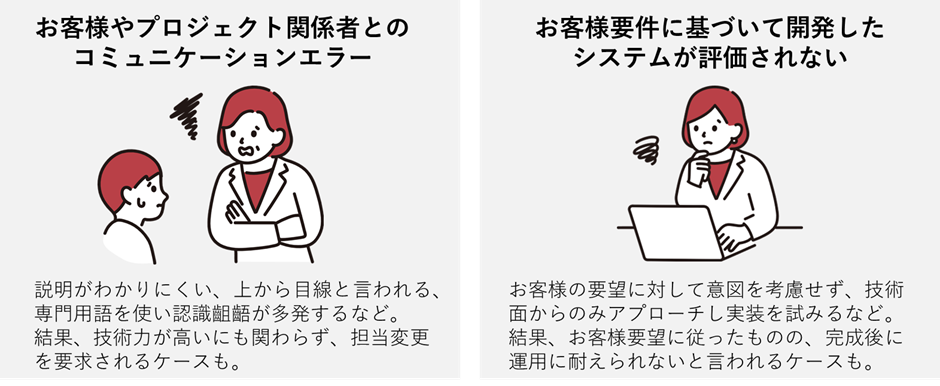 お客様やプロジェクト関係者とのコミュニケーションエラー

説明がわかりにくい、上から目線と言われる、専門用語を使い認識齟齬が多発するなど。結果、技術力が高いにも関わらず、担当変更を要求されるケースも。

お客様要件に基づいて開発したシステムが評価されない

お客様の要望に対して意図を考慮せず、技術面からのみアプローチし実装を試みるなど。結果、お客様要望に従ったものの、完成後に運用に耐えられないと言われるケースも。