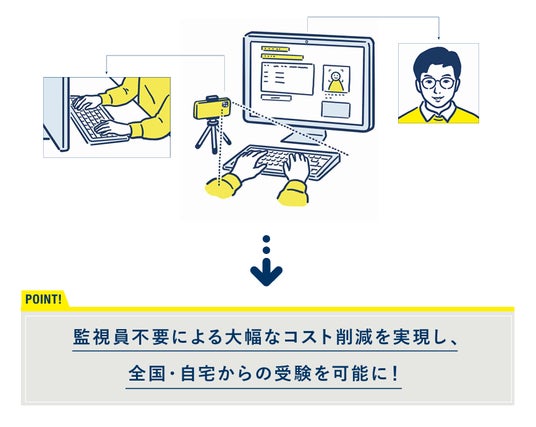 POINT!

監視員不要による大幅なコスト削減を実現し、

全国･自宅からの受験を可能に！