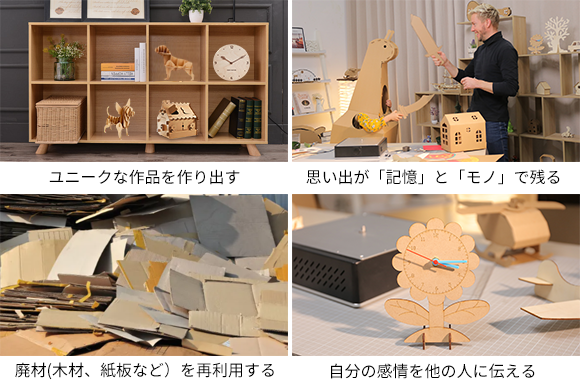 ユニークな作品を作り出す

思い出が「記憶」と「モノ」で残る

廃材(木材、紙板など）を再利用する

自分の感情を他の人に伝える