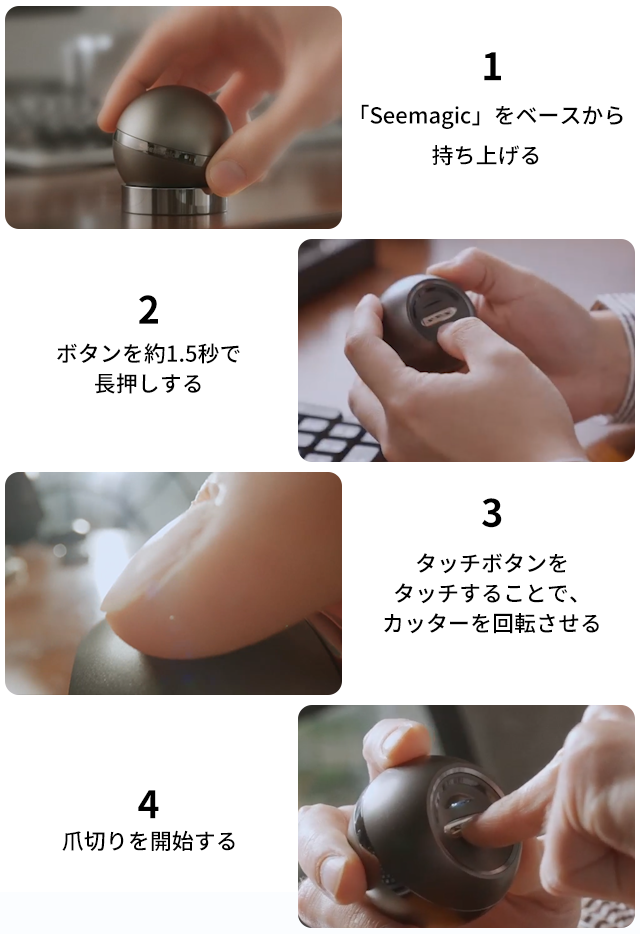 1
「Seemagic」をベースから持ち上げる

2
ボタンを約1.5秒で長押しする

3
タッチボタンをタッチすることで、カッターを回転させる

4
爪切りを開始する