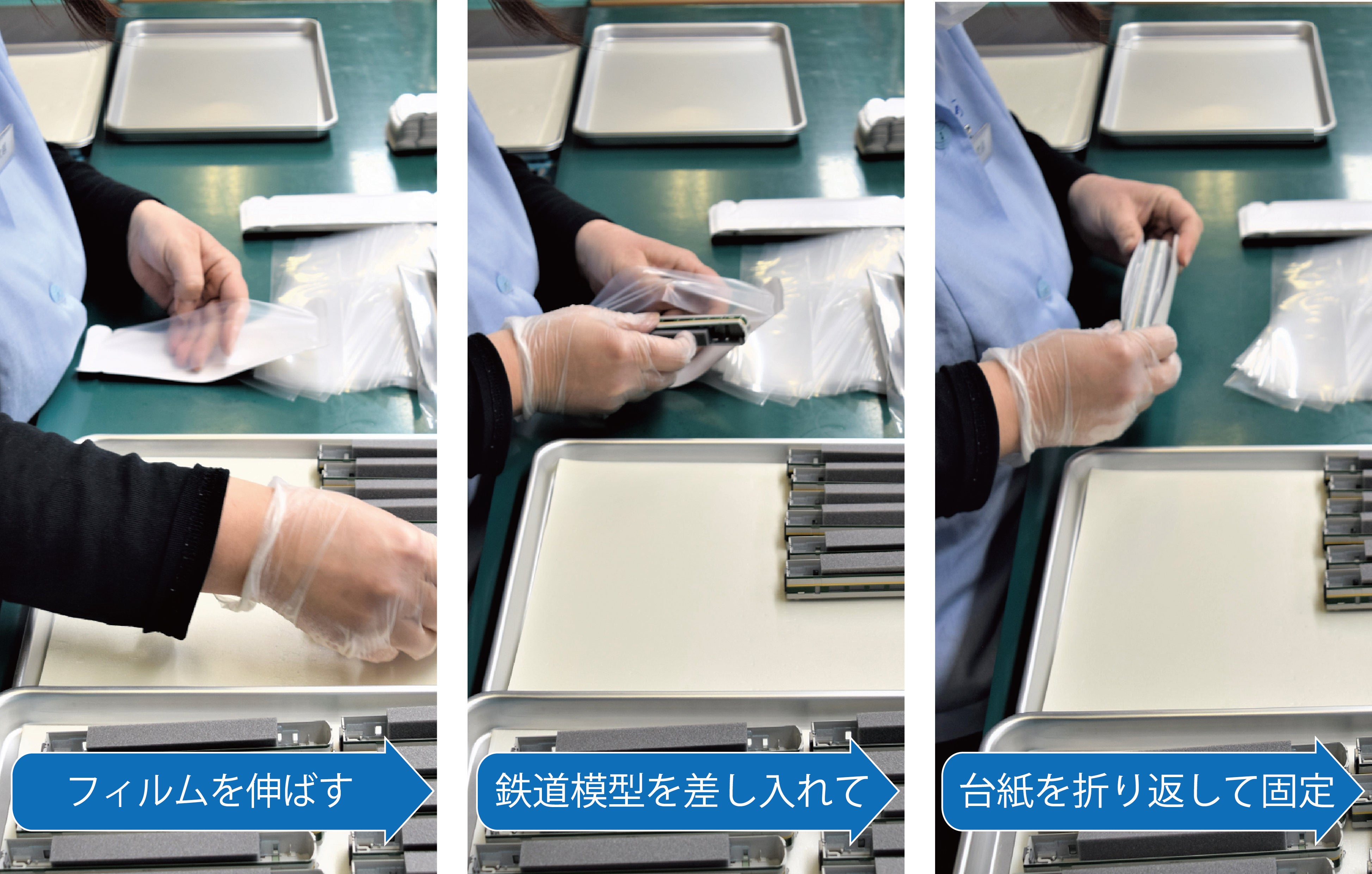 フィルムを伸ばす

鉄道模型を差し入れて

台紙を折り返して固定