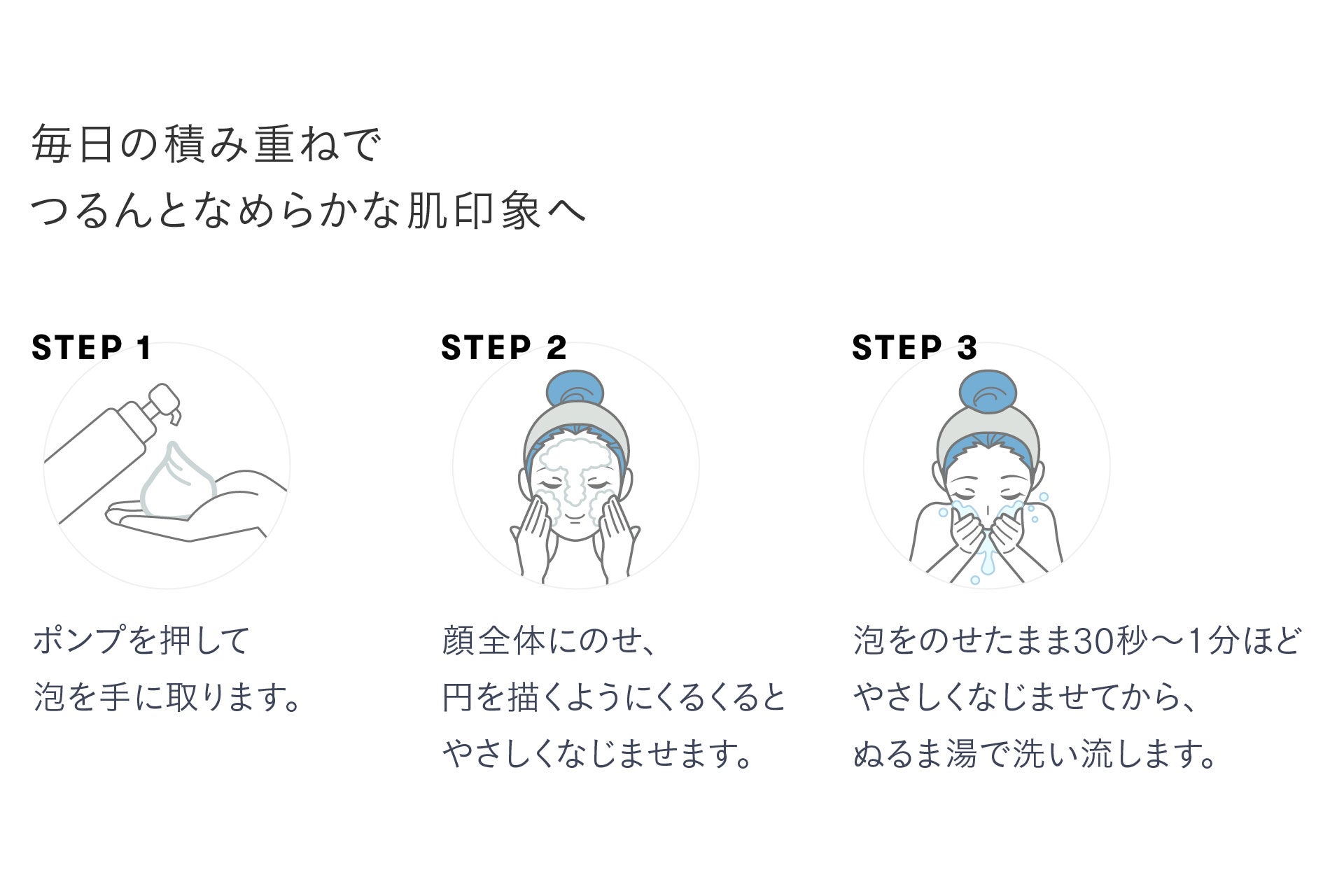 毎日の積み重ねで
つるんとなめらかな肌印象へ

STEP 1

ポンプを押して
泡を手に取ります。

STEP 2

顔全体にのせ、
円を描くようにくるくると
やさしくなじませます。

STEP 3

泡をのせたまま30秒〜1分ほど
やさしくなじませてから、
ぬるま湯で洗い流します。