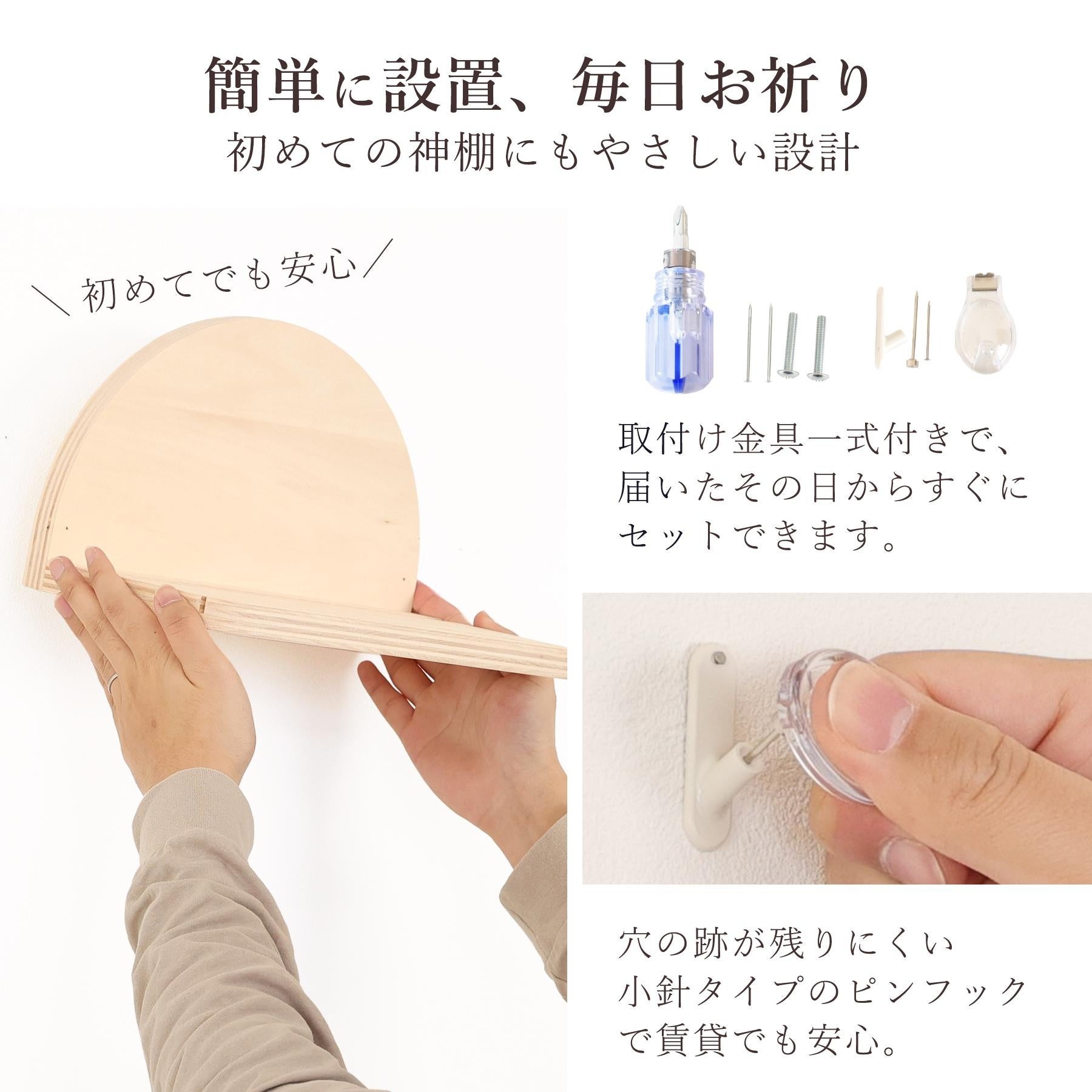 簡単に設置、毎日お祈り
初めての神棚にもやさしい設計

＼初めてでも安心／

取付け金具一式付きで、届いたその日からすぐにセットできます。

穴の跡が残りにくい小針タイプのピンフックで賃貸でも安心。