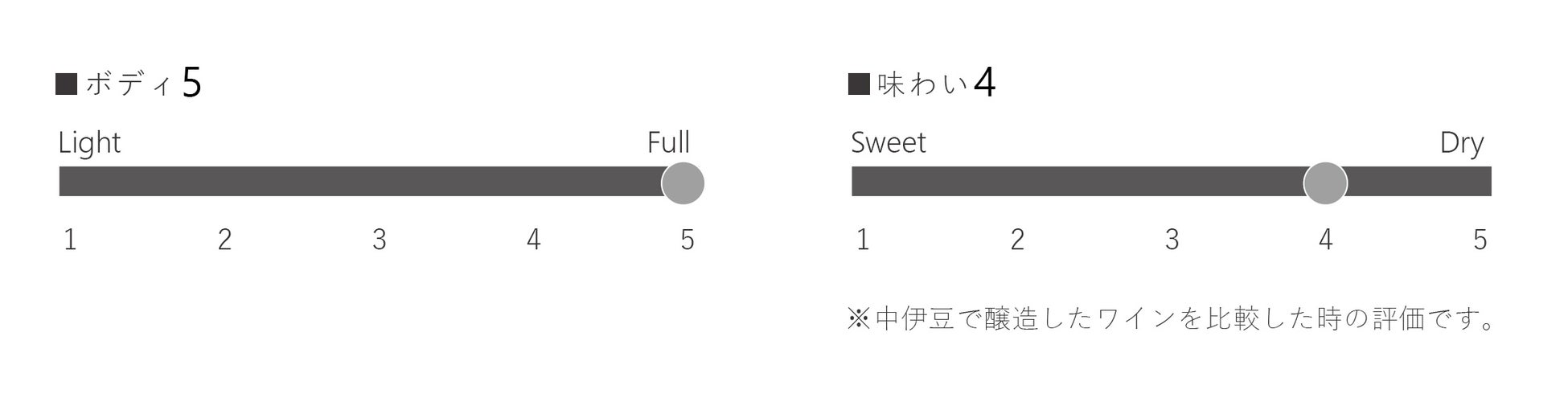 ■ボディ5

Light Full

1 2 3 4 5

■味わい4

Sweet Dry

1 2 3 4 5

※中伊豆で醸造したワインを比較した時の評価です。