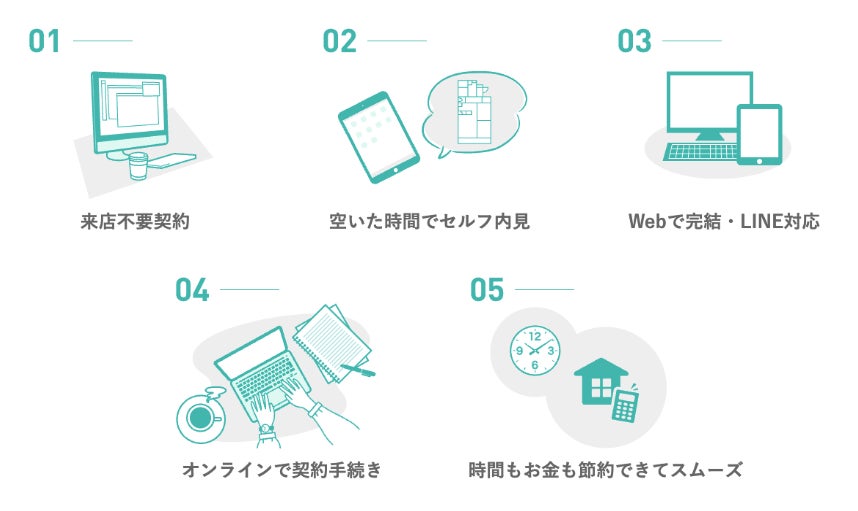 01

来店不要契約

02

空いた時間でセルフ内見

03

Webで完結・LINE対応

04

オンラインで契約手続き

05

12
9 3
6

時間もお金も節約できてスムーズ