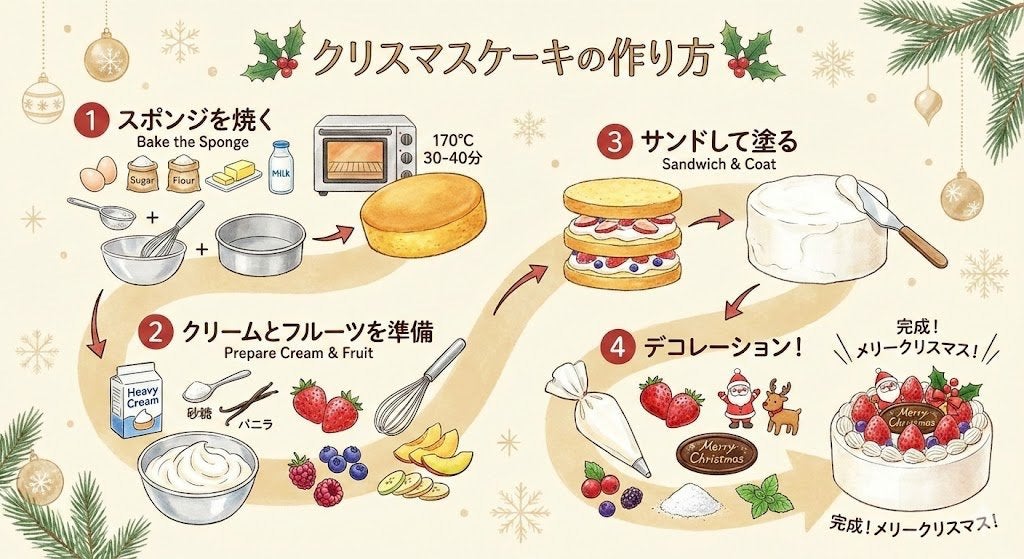 クリスマスケーキの作り方

1 スポンジを焼く
Bake the Sponge

Sugar
Flour
MILK

170°C
30-40分

2 クリームとフルーツを準備
Prepare Cream & Fruit

Heavy Cream
砂糖
バニラ

3 サンドして塗る
Sandwich & Coat

4 デコレーション！

Merry Christmas

完成！
メリークリスマス！

Merry Christmas

完成！メリークリスマス！