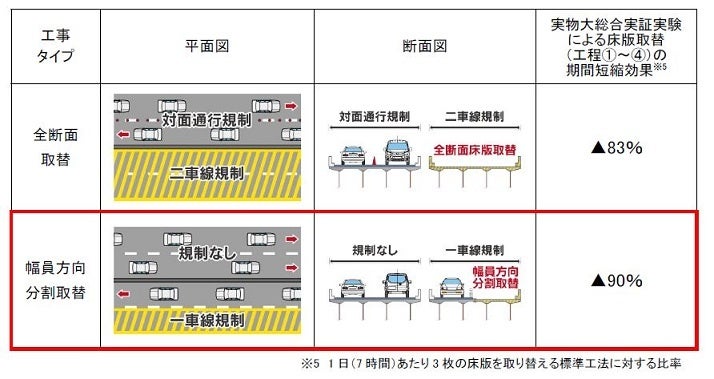 | 工事タイプ | 平面図 | 断面図 | 実物大総合実証実験による床版取替（工程①～④）の期間短縮効果※5 |
|---|---|---|---|
| 全断面取替 | 対面通行規制 二車線規制 | 対面通行規制 二車線規制 全断面床版取替 | ▲83% |
| 幅員方向分割取替 | 規制なし 一車線規制 | 規制なし 一車線規制 幅員方向分割取替 | ▲90% |

※5 1日（7時間）あたり3枚の床版を取り替える標準工法に対する比率