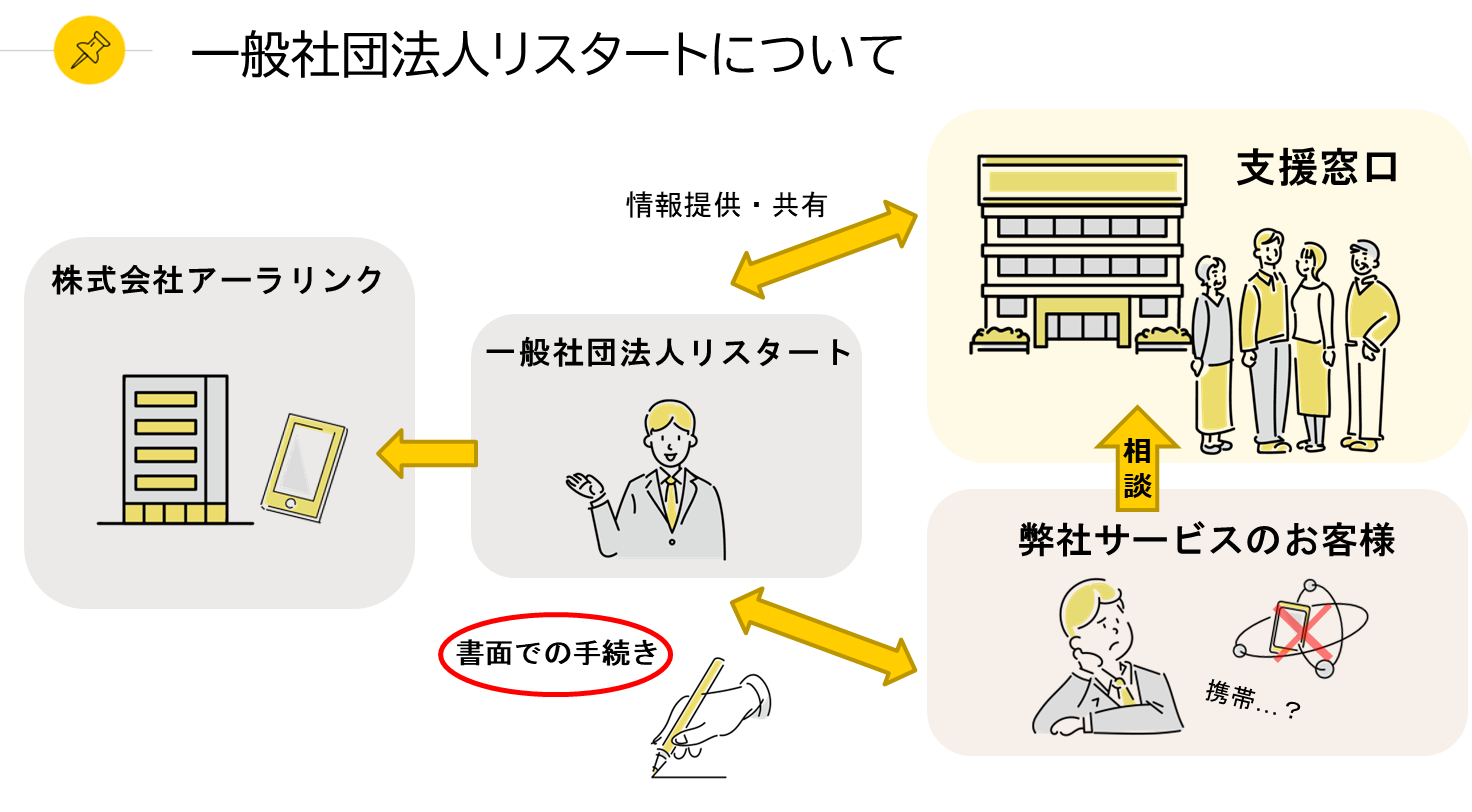 一般社団法人リスタートについて

情報提供・共有

支援窓口

株式会社アーラリンク

一般社団法人リスタート

相談

弊社サービスのお客様

書面での手続き

携帯…？