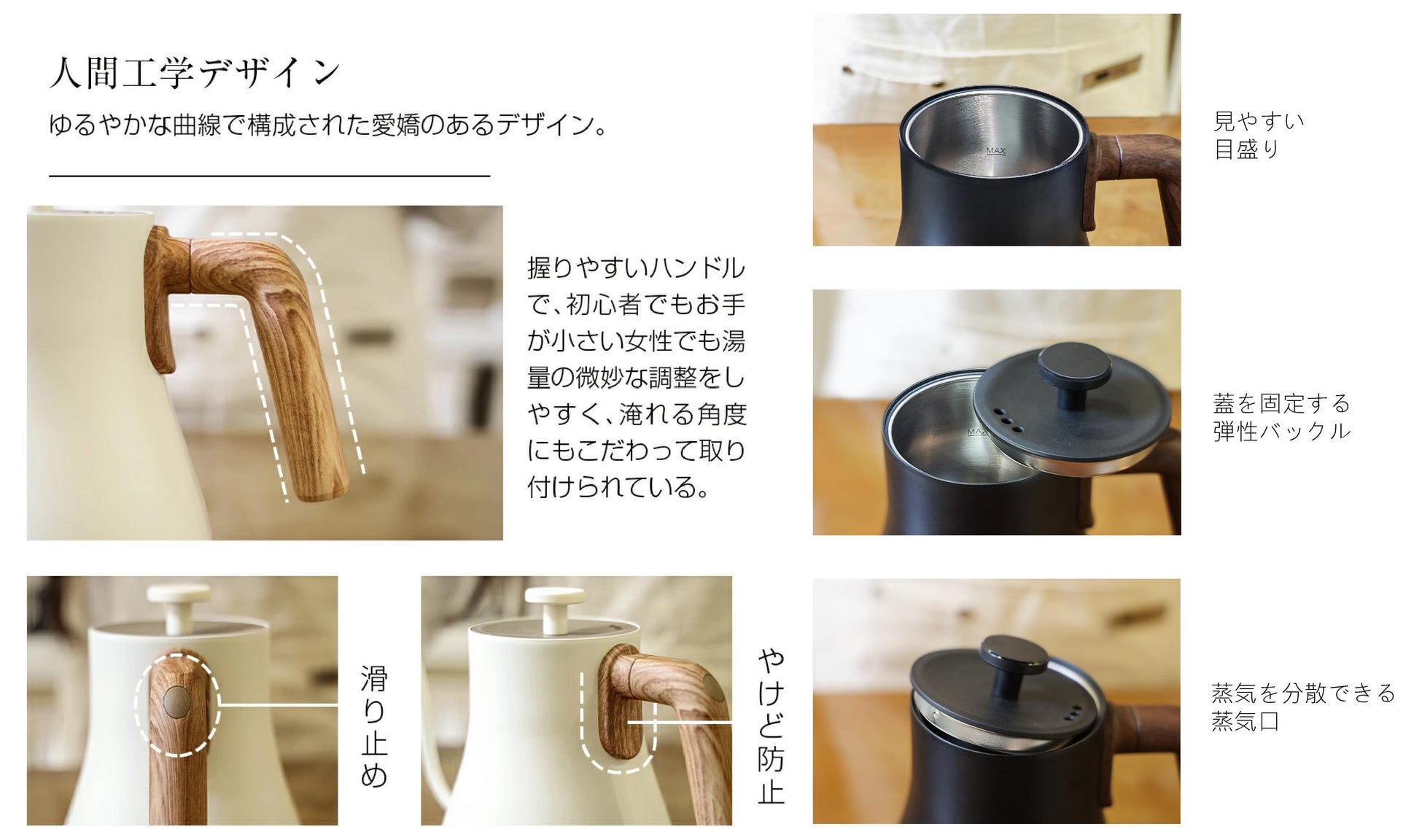 人間工学デザイン
ゆるやかな曲線で構成された愛嬌のあるデザイン。

握りやすいハンドルで、初心者でもお手が小さい女性でも湯量の微妙な調整をしやすく、淹れる角度にもこだわって取り付けられている。

滑り止め

やけど防止

MAX

見やすい目盛り

MAX

蓋を固定する弾性バックル

蒸気を分散できる蒸気口