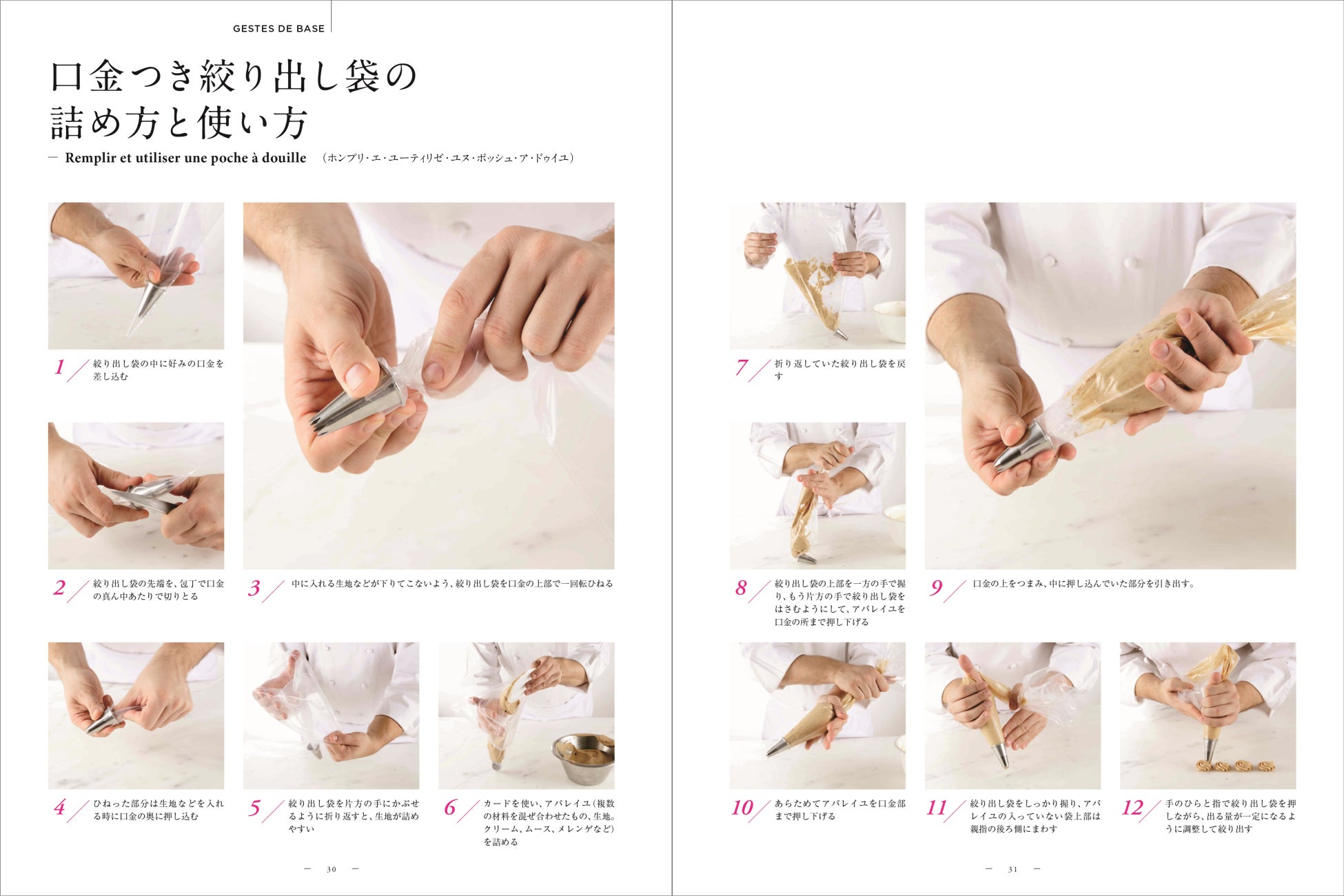 GESTES DE BASE

口金つき絞り出し袋の詰め方と使い方

— Remplir et utiliser une poche à douille （ホンプリ・エ・ユーティリゼ・ユヌ・ポッシュ・ア・ドゥイユ）

1 絞り出し袋の中に好みの口金を差し込む

2 絞り出し袋の先端を、包丁で口金の真ん中あたりで切りとる

3 中に入れる生地などが下りてこないよう、絞り出し袋を口金の上部で一回転ひねる

4 ひねった部分は生地などを入れる時に口金の奥に押し込む

5 絞り出し袋を片方の手にかぶせるように折り返すと、生地が詰めやすい

6 カードを使い、アパレイユ（複数の材料を混ぜ合わせたもの、生地。クリーム、ムース、メレンゲなど）を詰める

— 30 —

7 折り返していた絞り出し袋を戻す

8 絞り出し袋の上部を一方の手で握り、もう片方の手で絞り出し袋をはさむようにして、アパレイユを口金の所まで押し下げる

9 口金の上をつまみ、中に押し込んでいた部分を引き出す。

10 あらためてアパレイユを口金部まで押し下げる

11 絞り出し袋をしっかり握り、アパレイユの入っていない袋上部は親指の後ろ側にまわす

12 手のひらと指で絞り出し袋を押しながら、出る量が一定になるように調整して絞り出す

— 31 —