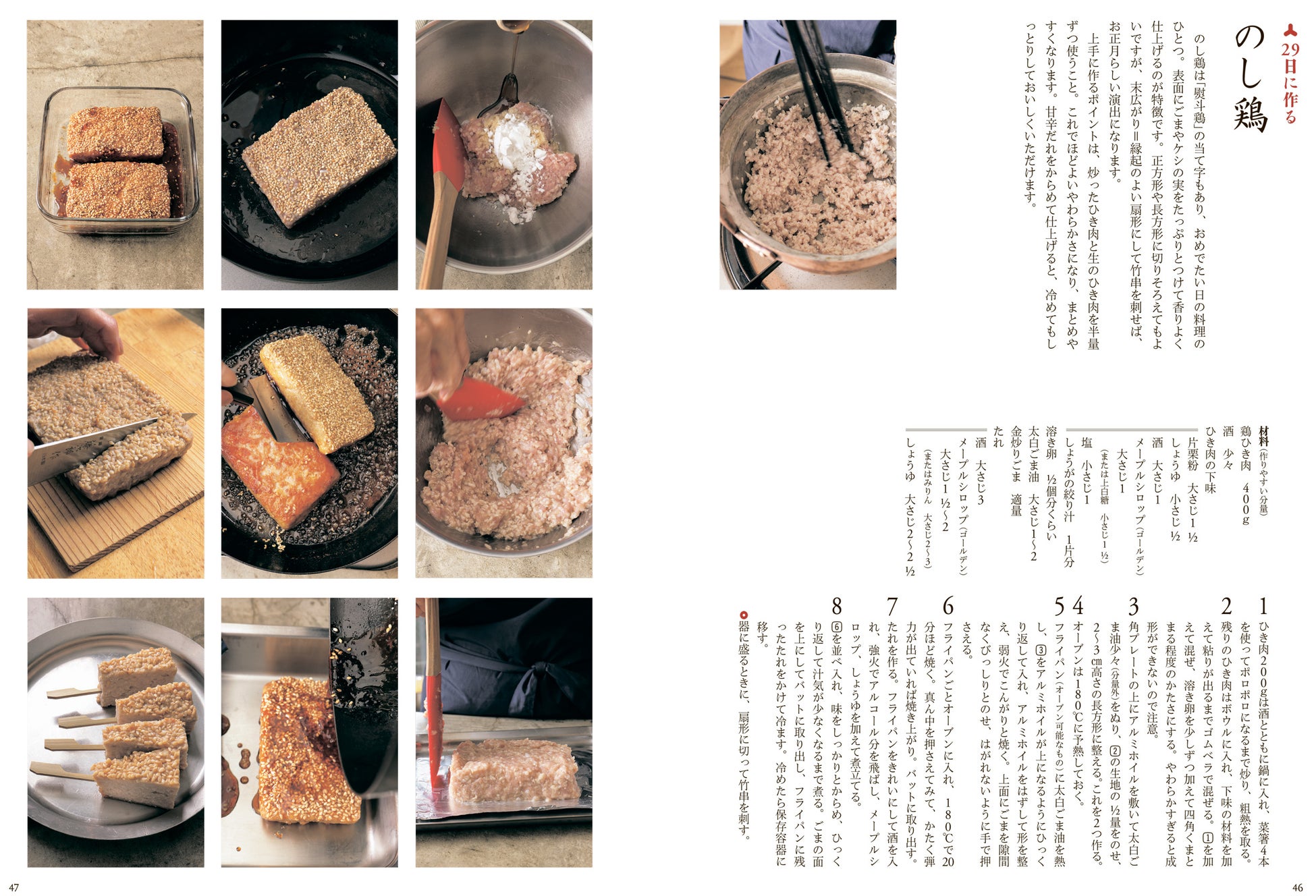 29日に作る
のし鶏

のし鶏は「熨斗鶏」の当て字もあり、おめでたい日の料理のひとつ。表面にごまやケシの実をたっぷりとつけて香りよく仕上げるのが特徴です。正方形や長方形に切りそろえてもよいですが、末広がり＝縁起のよい扇形にして竹串を刺せば、お正月らしい演出になります。

上手に作るポイントは、炒ったひき肉と生のひき肉を半量ずつ使うこと。これでほどよいやわらかさになり、まとめやすくなります。甘辛だれをからめて仕上げると、冷めてもしっとりしておいしくいただけます。

材料（作りやすい分量）
鶏ひき肉　400g
酒　少々
ひき肉の下味
片栗粉　大さじ1½
しょうゆ　小さじ½
酒　大さじ1
メープルシロップ（ゴールデン）
大さじ1
（または上白糖　小さじ1½）
塩　小さじ1
しょうがの絞り汁　1片分
溶き卵　½個分くらい
太白ごま油　大さじ1〜2
金炒りごま　適量
たれ
酒　大さじ3
メープルシロップ（ゴールデン）
大さじ1½〜2
（またはみりん　大さじ2〜3）
しょうゆ　大さじ2〜2½

1 ひき肉200gは酒とともに鍋に入れ、菜箸4本を使ってポロポロになるまで炒り、粗熱を取る。
2 残りのひき肉はボウルに入れ、下味の材料を加えて粘りが出るまでゴムベラで混ぜる。①を加えて混ぜ、溶き卵を少しずつ加えて四角くまとまる程度のかたさにする。やわらかすぎると成形ができないので注意。
3 角プレートの上にアルミホイルを敷いて太白ごま油少々（分量外）をぬり、②の生地の½量をのせ、2〜3cm高さの長方形に整える。これを2つ作る。
4 オーブンは180℃に予熱しておく。
5 フライパン（オーブン可能なもの）に太白ごま油を熱し、③をアルミホイルが上になるようにひっくり返して入れ、アルミホイルをはずして形を整え、弱火でこんがりと焼く。上面にごまを隙間なくびっしりとのせ、はがれないように手で押さえる。
6 フライパンごとオーブンに入れ、180℃で20分ほど焼く。真ん中を押さえてみて、かたく弾力が出ていれば焼き上がり。バットに取り出す。
7 たれを作る。フライパンをきれいにして酒を入れ、強火でアルコール分を飛ばし、メープルシロップ、しょうゆを加えて煮立てる。
8 ⑥を並べ入れ、味をしっかりとからめ、ひっくり返して汁気が少なくなるまで煮る。ごまの面を上にしてバットに取り出し、フライパンに残ったたれをかけて冷ます。冷めたら保存容器に移す。
●器に盛るときに、扇形に切って竹串を刺す。

47
46