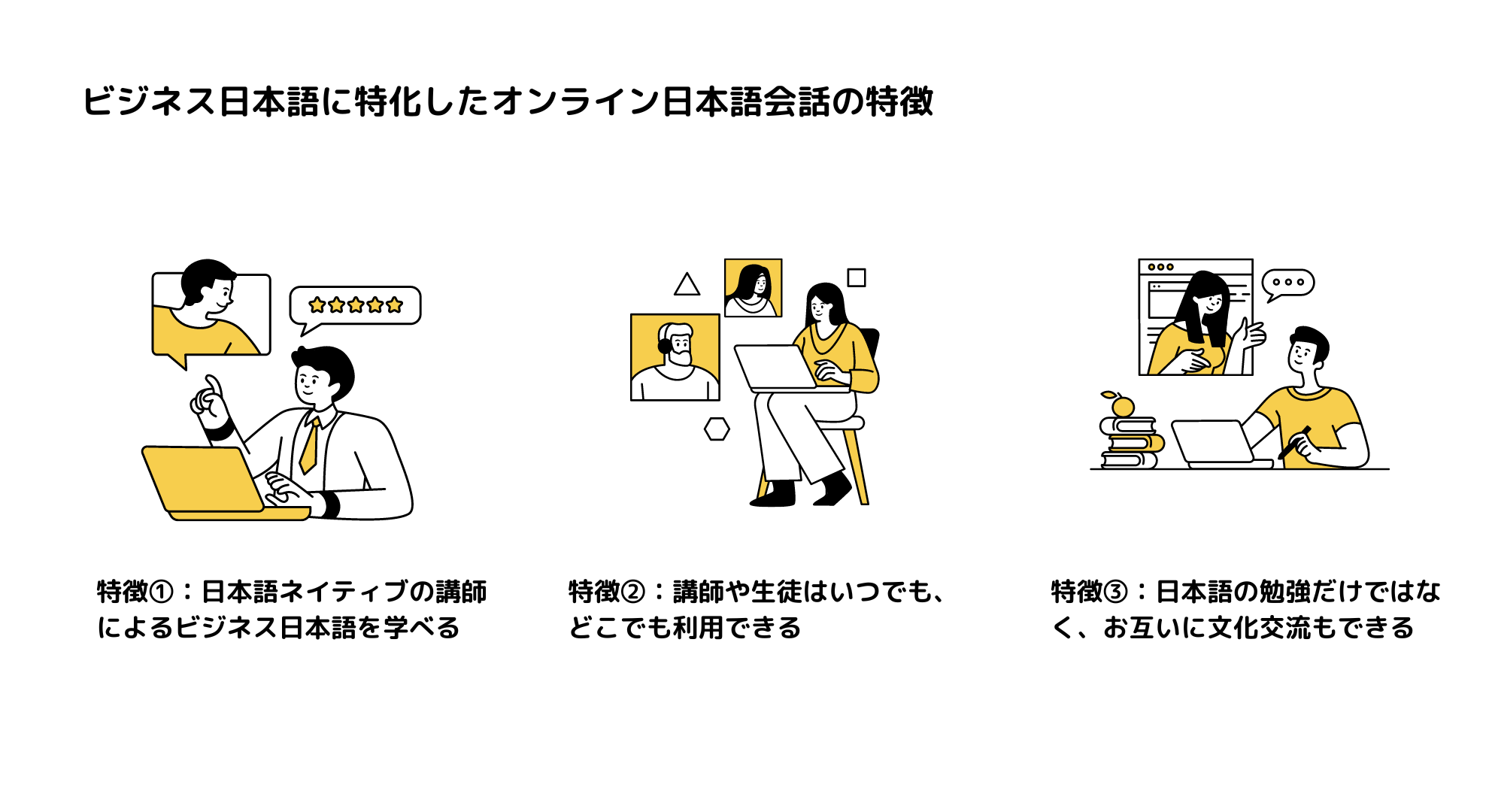 ビジネス日本語に特化したオンライン日本語会話の特徴

特徴①：日本語ネイティブの講師によるビジネス日本語を学べる

特徴②：講師や生徒はいつでも、どこでも利用できる

特徴③：日本語の勉強だけではなく、お互いに文化交流もできる