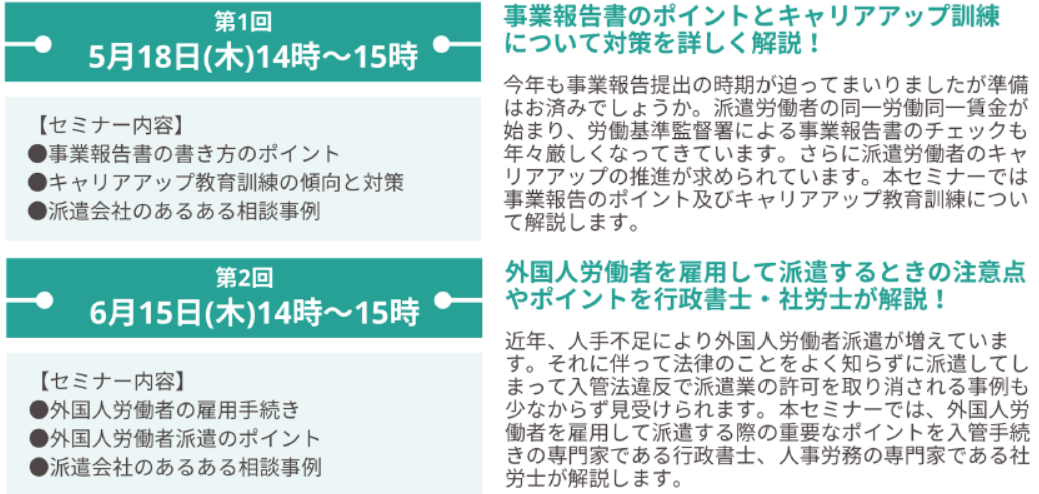 第1回
5月18日(木)14時～15時

【セミナー内容】
●事業報告書の書き方のポイント
●キャリアアップ教育訓練の傾向と対策
●派遣会社のあるある相談事例

事業報告書のポイントとキャリアアップ訓練について対策を詳しく解説！

今年も事業報告提出の時期が迫ってまいりましたが準備はお済みでしょうか。派遣労働者の同一労働同一賃金が始まり、労働基準監督署による事業報告書のチェックも年々厳しくなってきています。さらに派遣労働者のキャリアアップの推進が求められています。本セミナーでは事業報告のポイント及びキャリアアップ教育訓練について解説します。

第2回
6月15日(木)14時～15時

【セミナー内容】
●外国人労働者の雇用手続き
●外国人労働者派遣のポイント
●派遣会社のあるある相談事例

外国人労働者を雇用して派遣するときの注意点やポイントを行政書士・社労士が解説！

近年、人手不足により外国人労働者派遣が増えています。それに伴って法律のことをよく知らずに派遣してしまって入管法違反で派遣業の許可を取り消される事例も少なからず見受けられます。本セミナーでは、外国人労働者を雇用して派遣する際の重要なポイントを入管手続きの専門家である行政書士、人事労務の専門家である社労士が解説します。