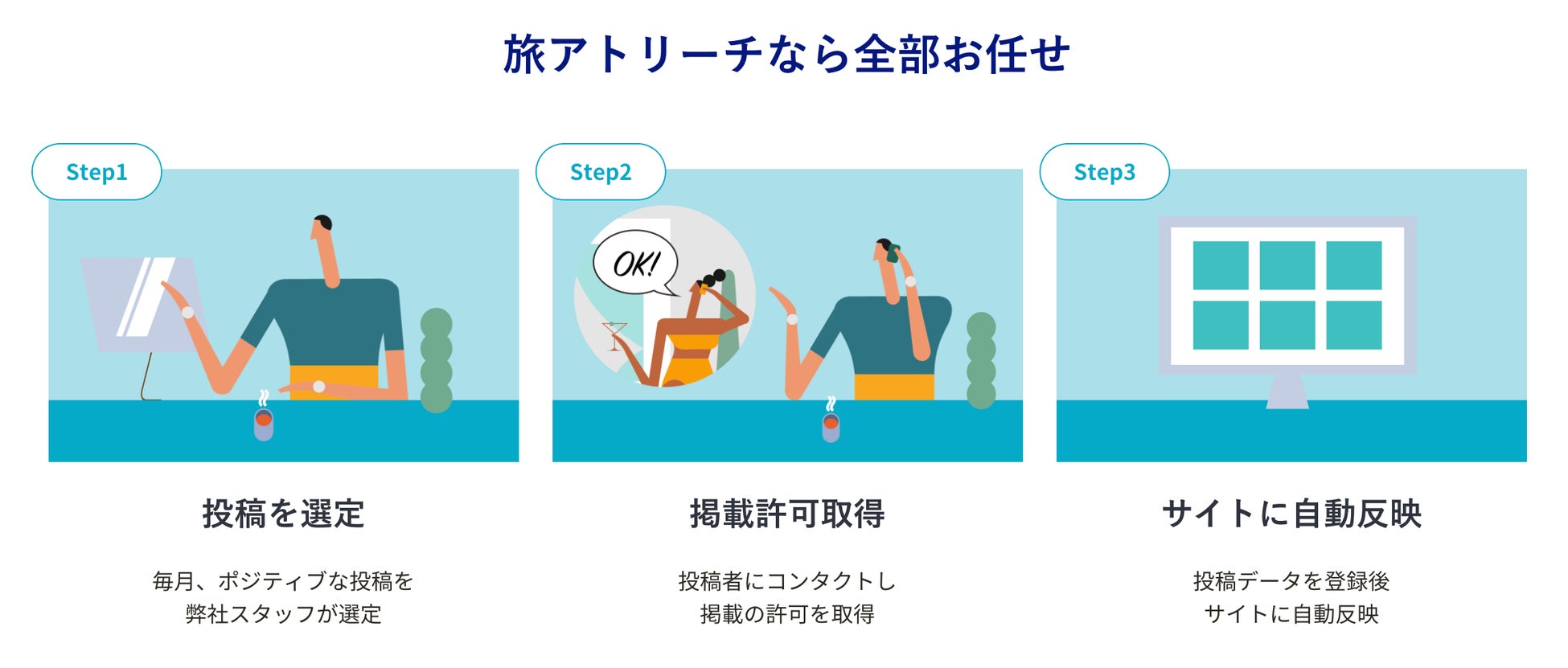 旅アトリーチなら全部お任せ

Step1

投稿を選定

毎月、ポジティブな投稿を
弊社スタッフが選定

Step2

OK!

掲載許可取得

投稿者にコンタクトし
掲載の許可を取得

Step3

サイトに自動反映

投稿データを登録後
サイトに自動反映