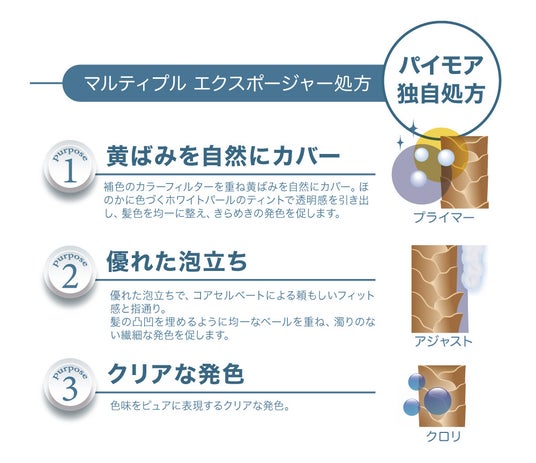 マルティプル エクスポージャー処方

パイモア
独自処方

purpose
1

黄ばみを自然にカバー

補色のカラーフィルターを重ね黄ばみを自然にカバー。ほのかに色づくホワイトパールのティントで透明感を引き出し、髪色を均一に整え、きらめきの発色を促します。

プライマー

purpose
2

優れた泡立ち

優れた泡立ちで、コアセルベートによる頼もしいフィット感と指通り。
髪の凸凹を埋めるように均一なベールを重ね、濁りのない繊細な発色を促します。

アジャスト

purpose
3

クリアな発色

色味をピュアに表現するクリアな発色。

クロリ