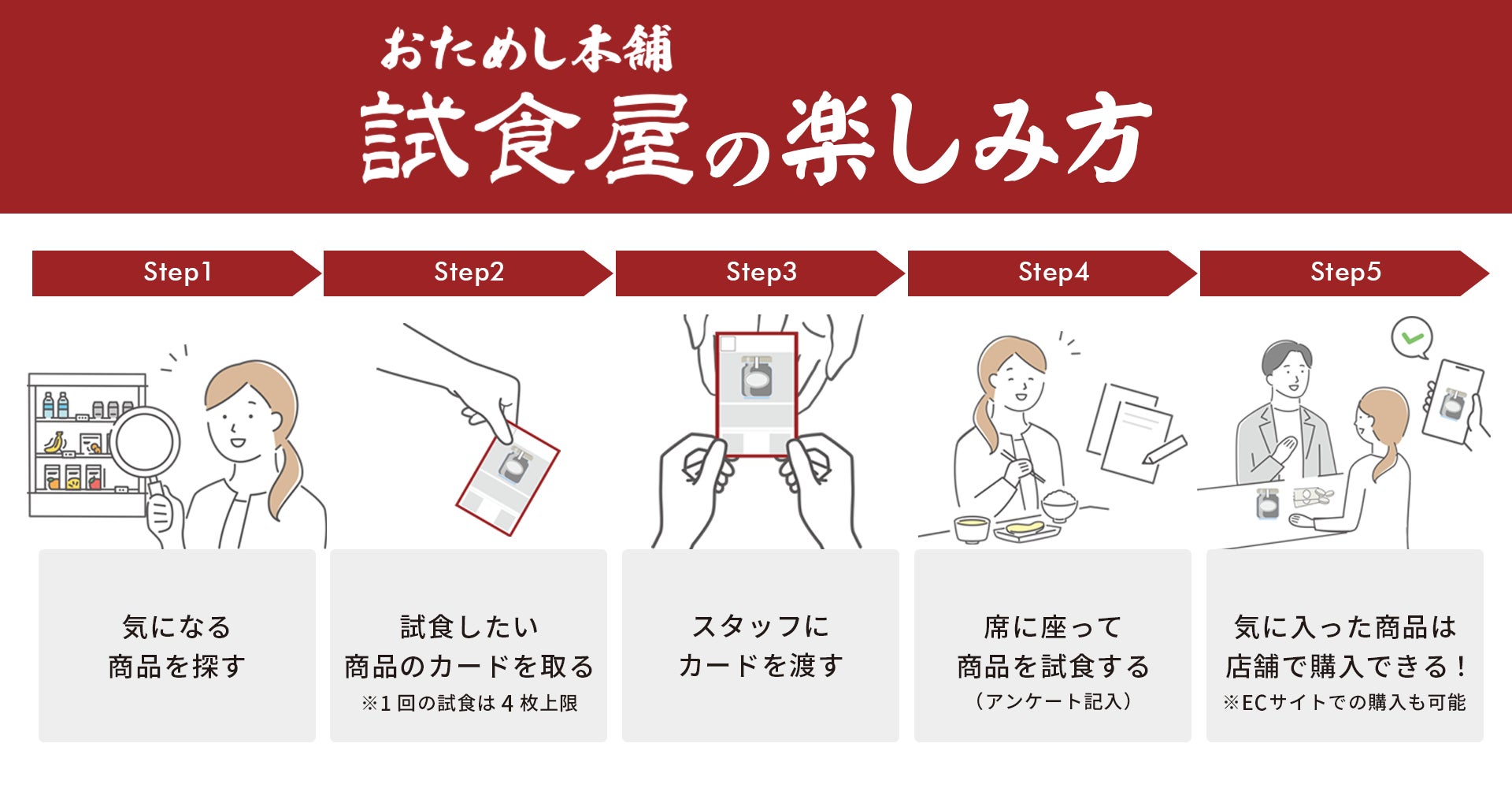 おためし本舗
試食屋の楽しみ方

Step1

Step2

Step3

Step4

Step5

気になる
商品を探す

試食したい
商品のカードを取る
※1回の試食は4枚上限

スタッフに
カードを渡す

席に座って
商品を試食する
（アンケート記入）

気に入った商品は
店舗で購入できる！
※ECサイトでの購入も可能